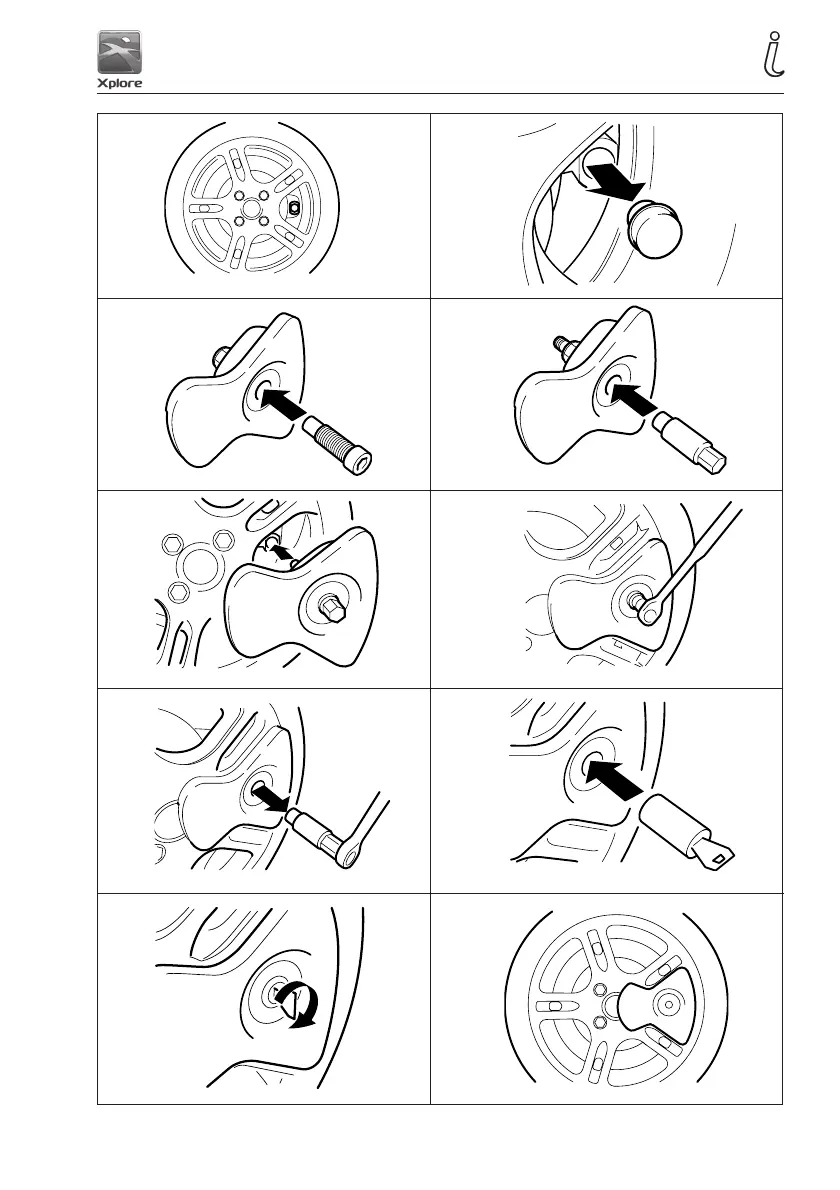 Xplore

i