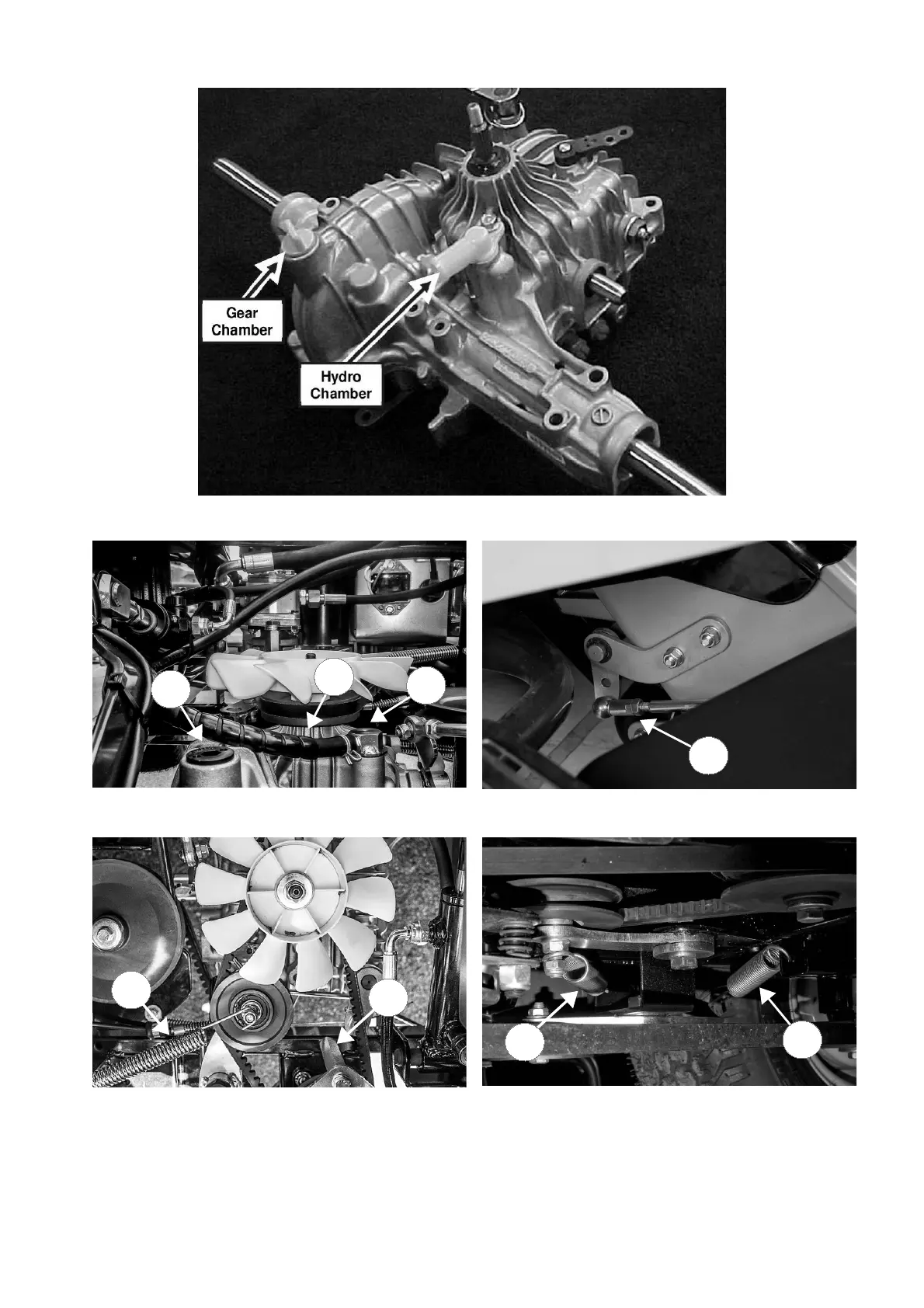 Gear Chamber

Hydro Chamber