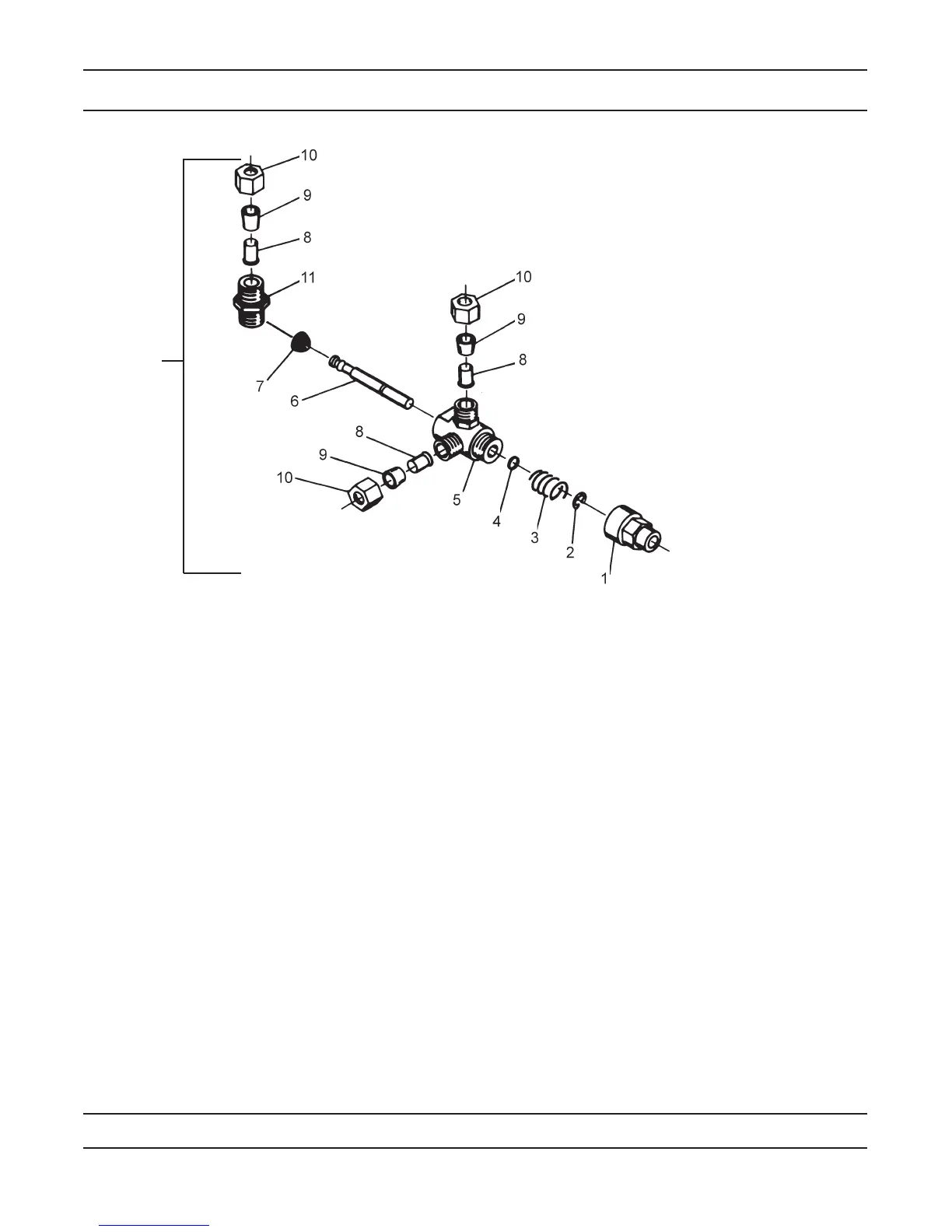 10
9
8
11
10
9
8
7
6
8
9
10
5
4
3
2
1