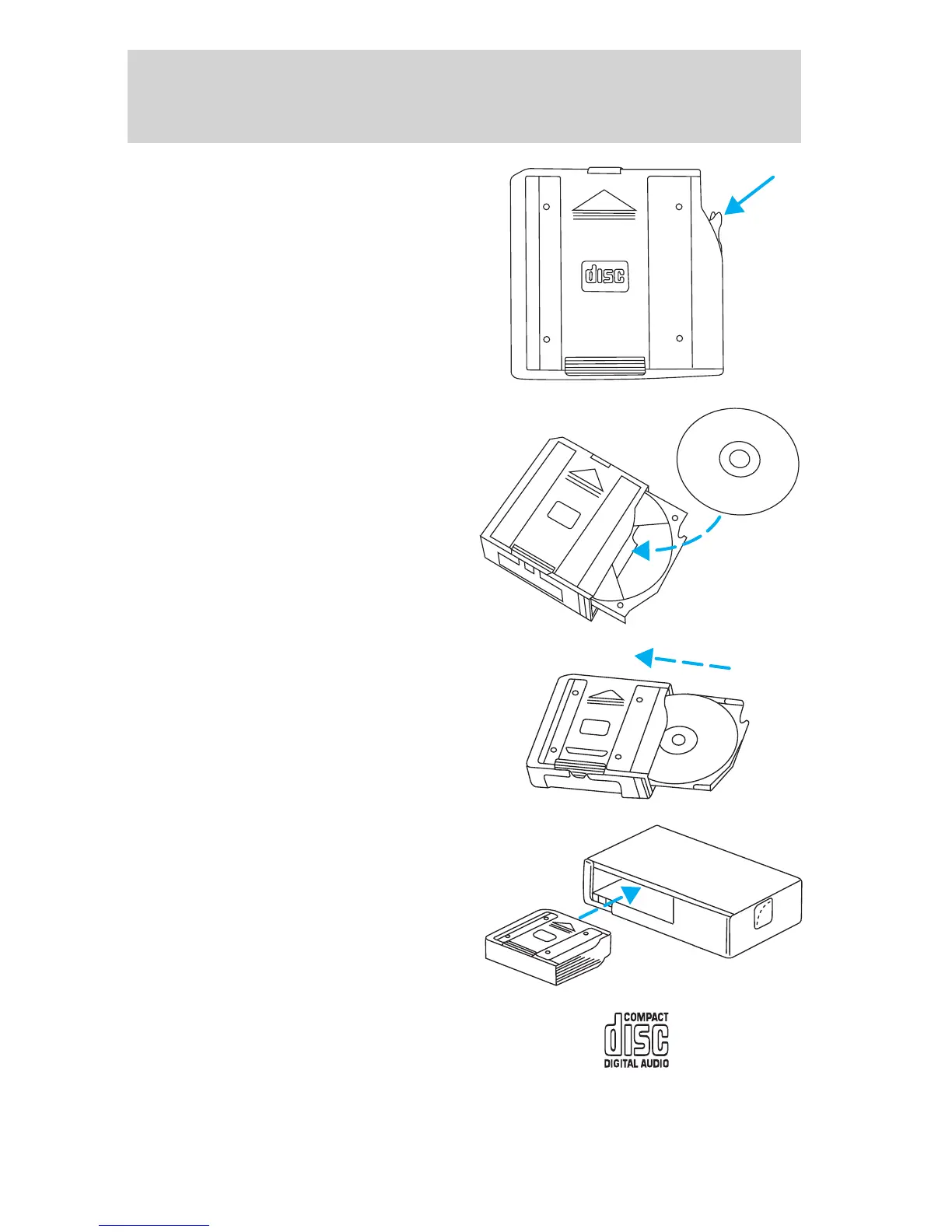 disc

COMPACT
disc
DIGITAL AUDIO