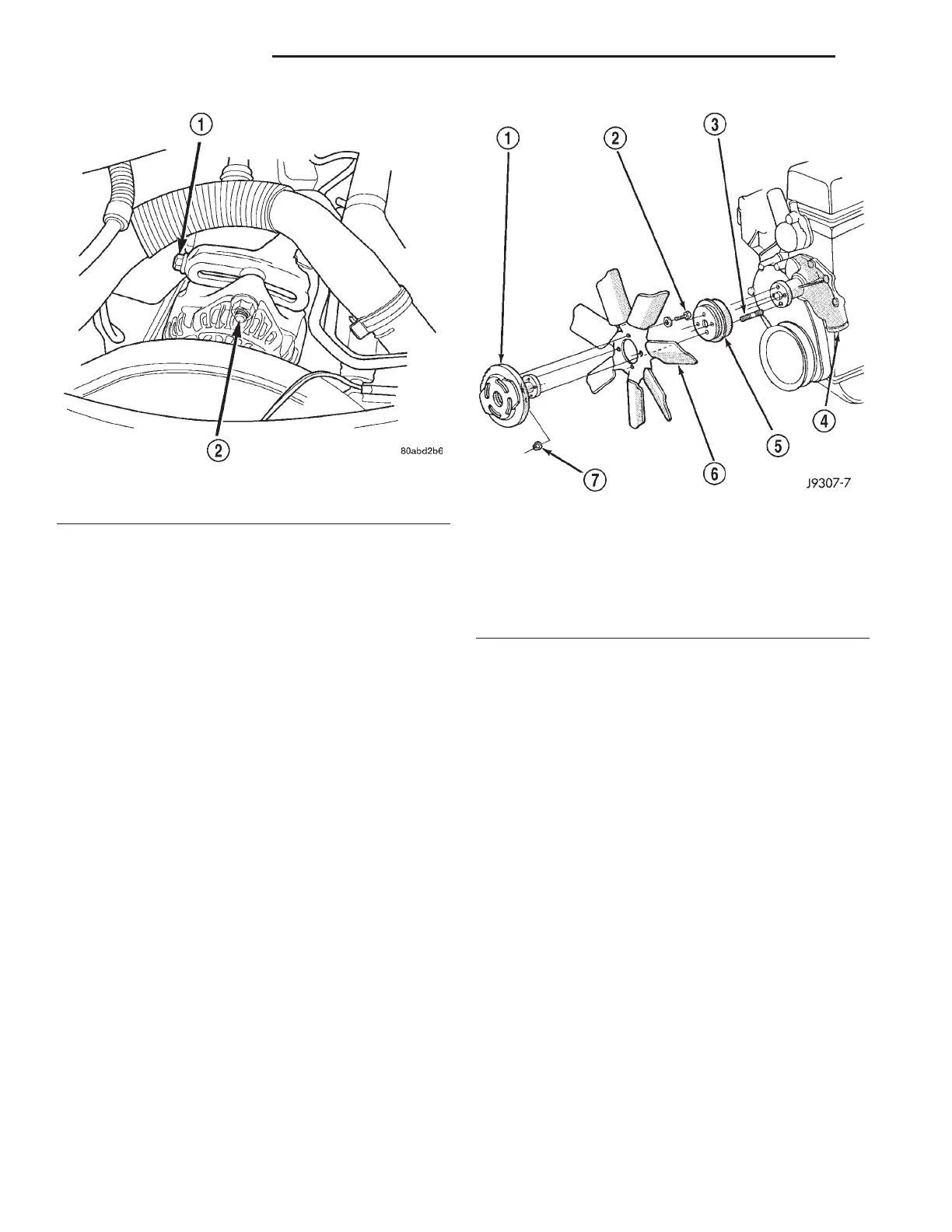 1

2

80abd2b6

1

2

3

4

5

6

7

J9307-7