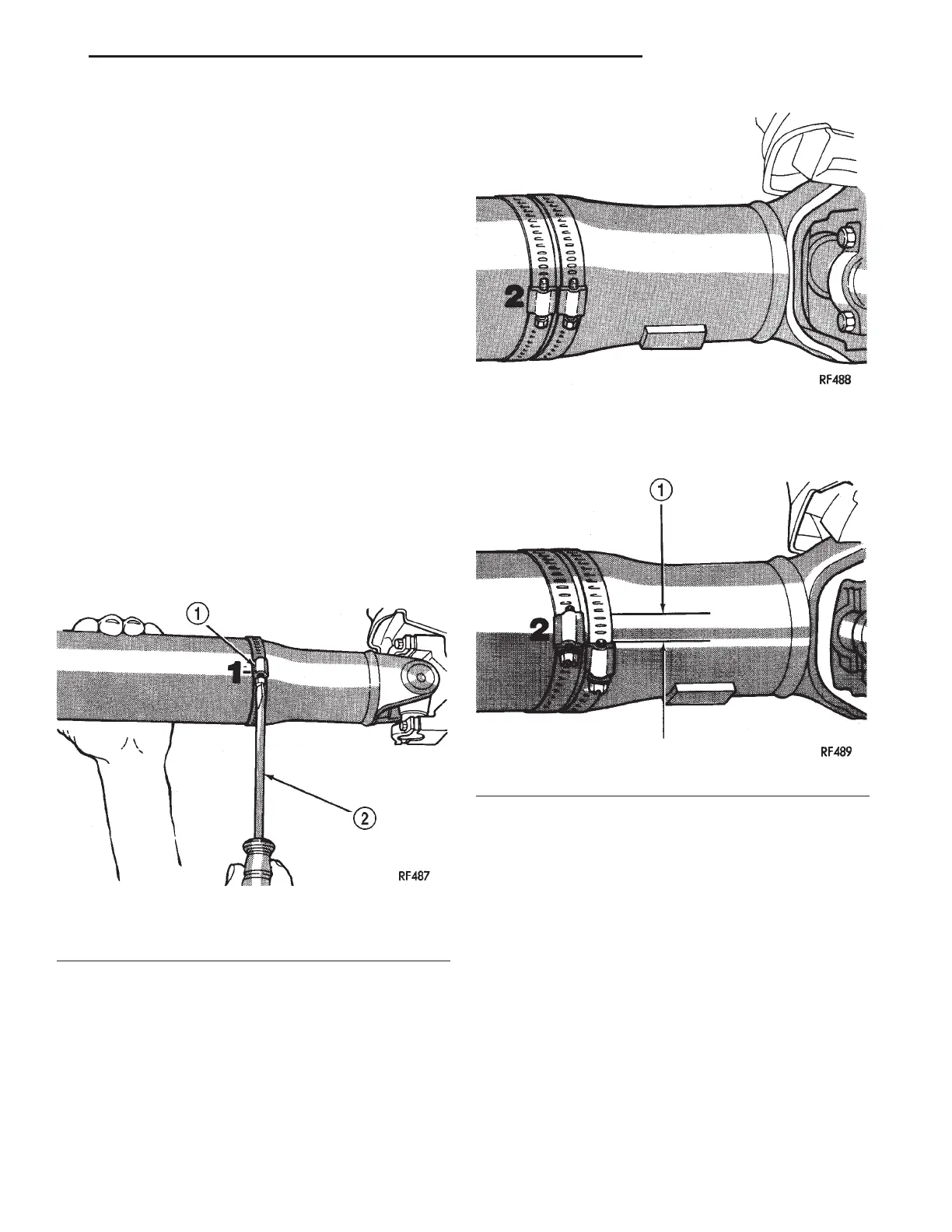 2

RF488

1

2

RF489

1

1

2

RF487