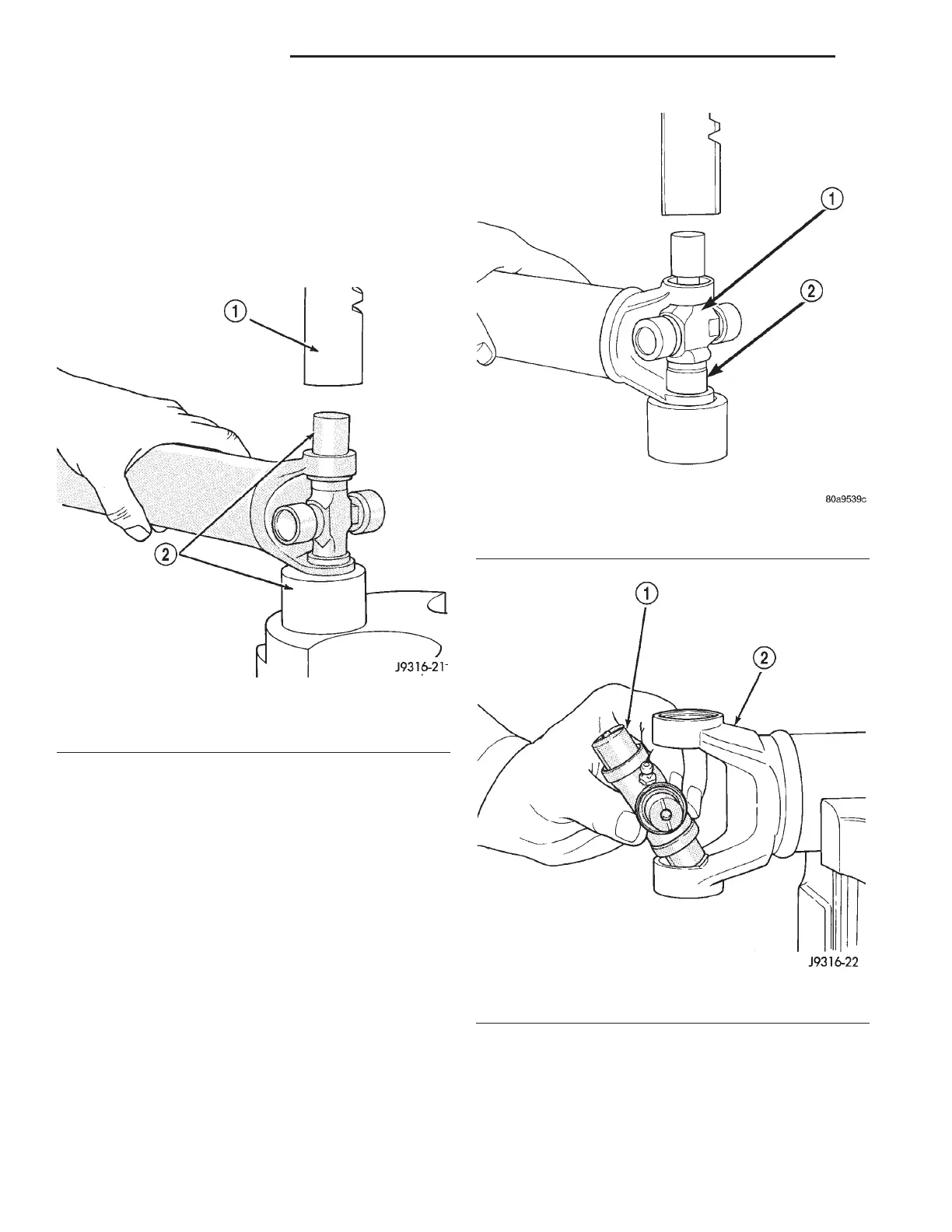 1

2

J9316-21

1

2

80a9539c

1

2

J9316-22