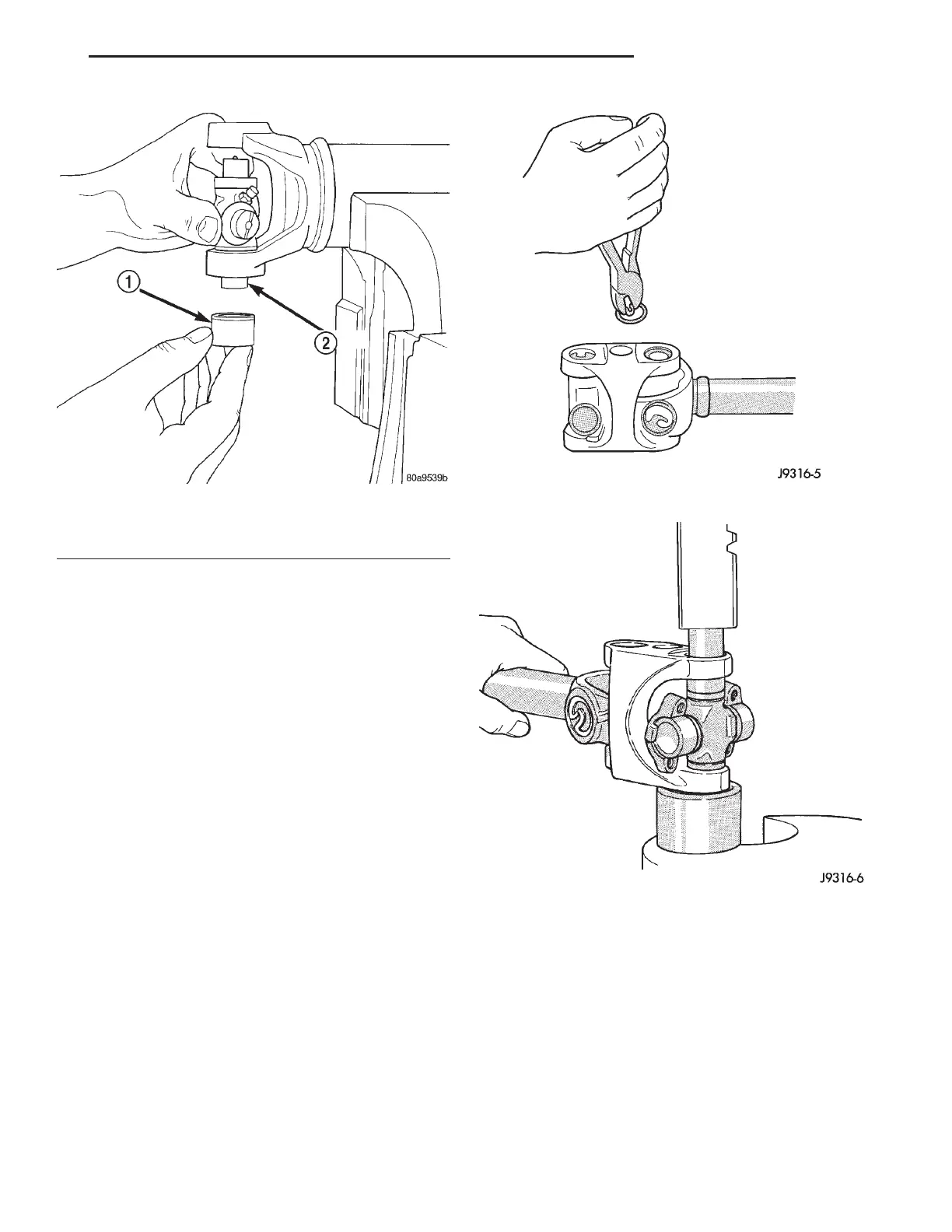 1

2

80a9539b

J9316-5

J9316-6