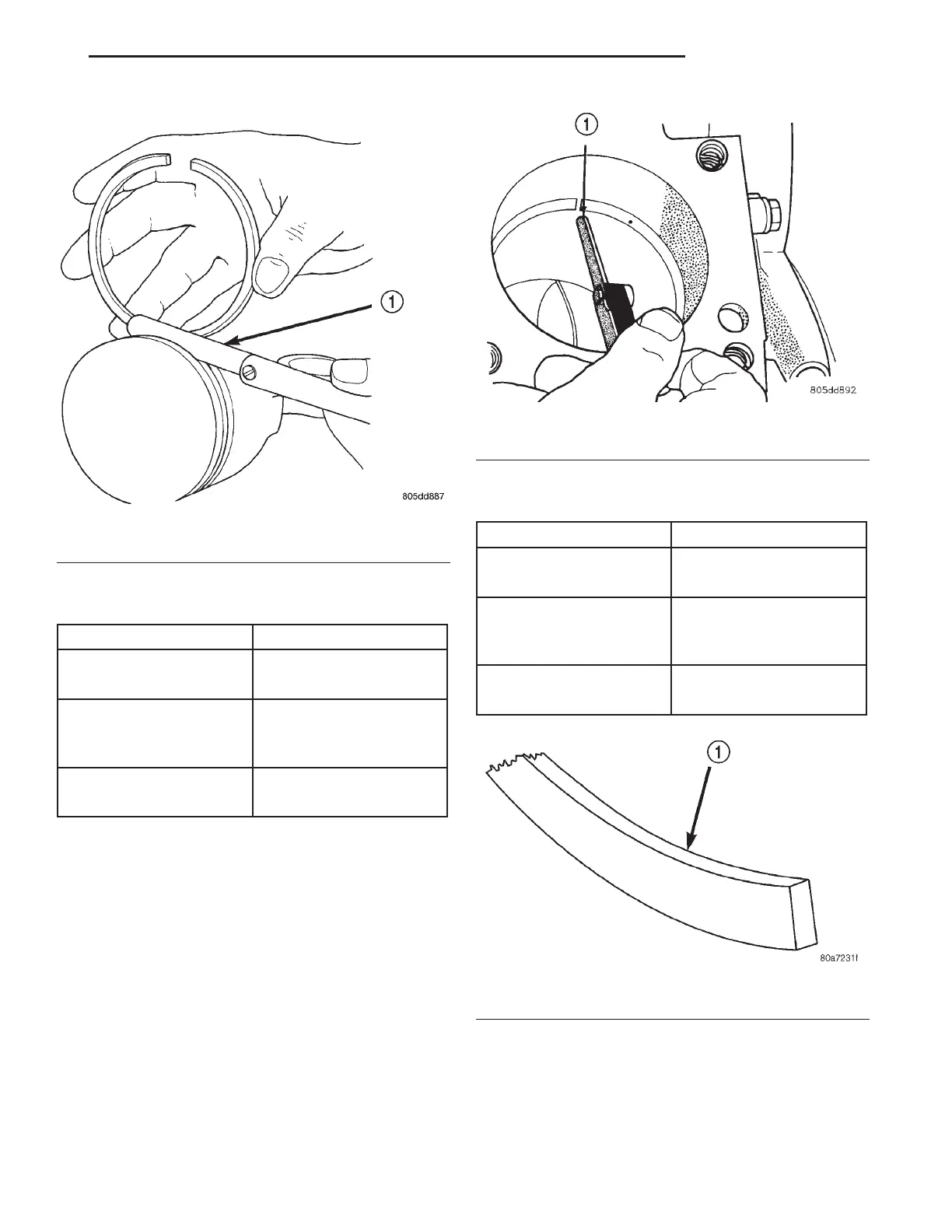 1

805dd887

1

805dd892

1

80a7231f