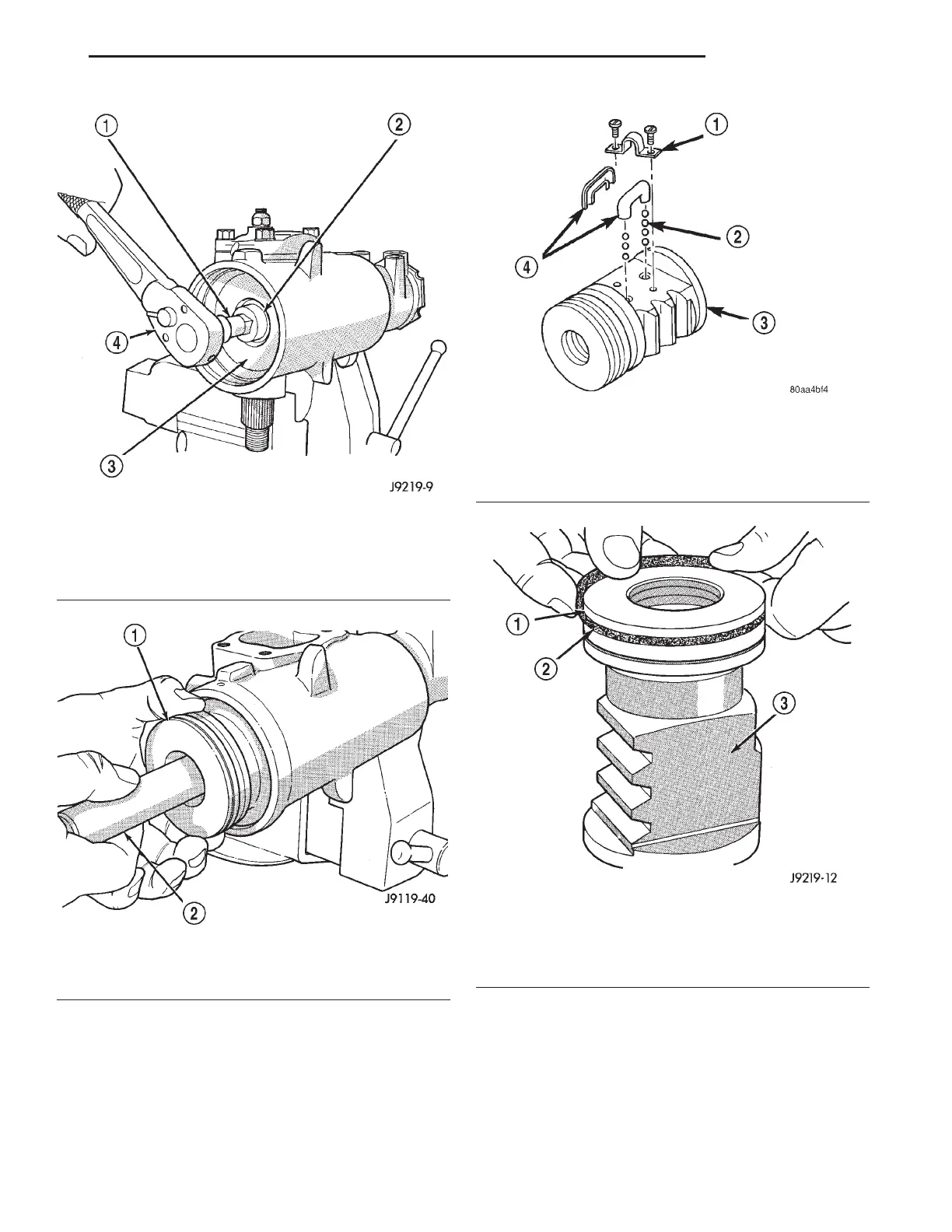 1
2
4
3
J9219-9

1
2
J9119-40

1
4
2
3
80aa4bf4

1
2
3
J9219-12