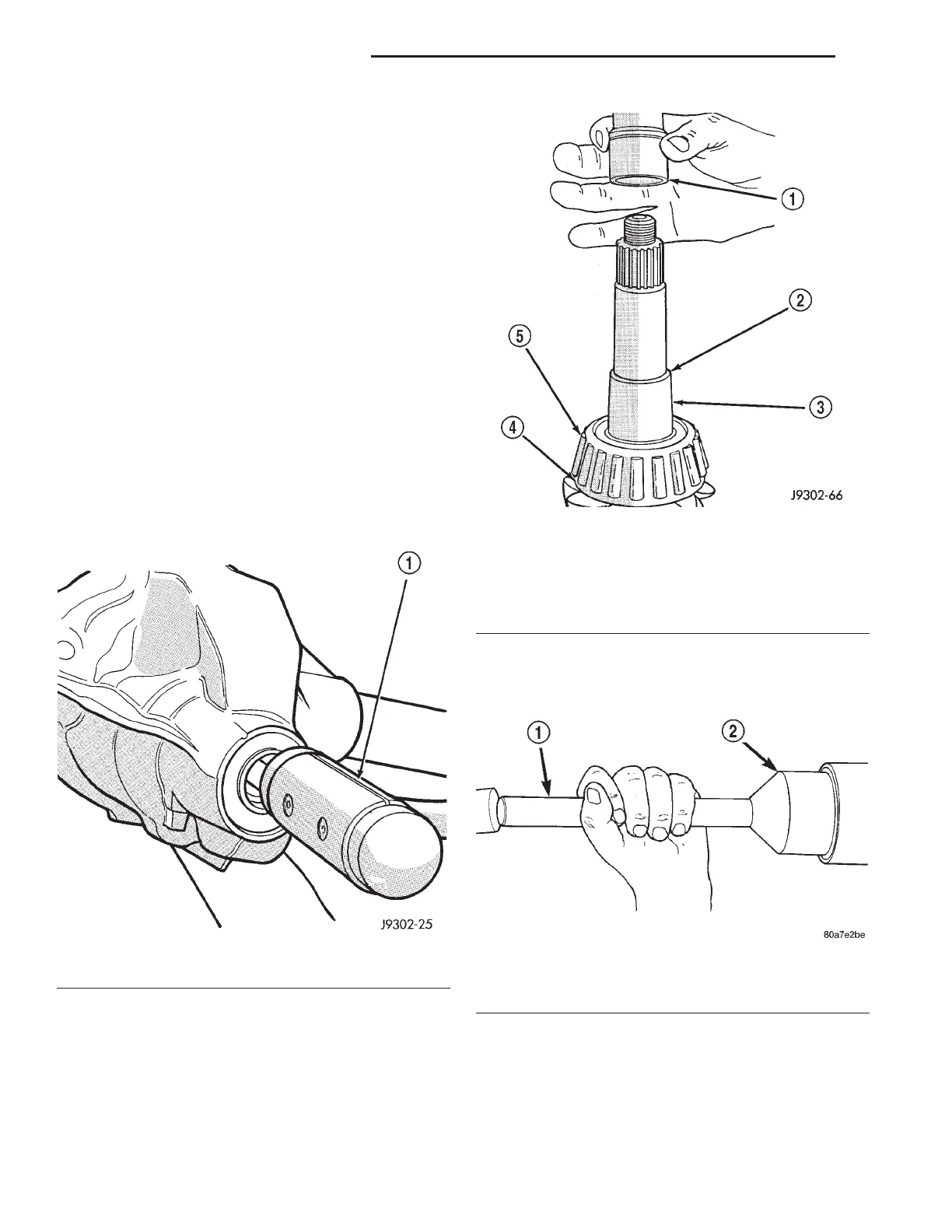 1

2

5

3

4

J9302-66

1

J9302-25

1

2

80a7e2be