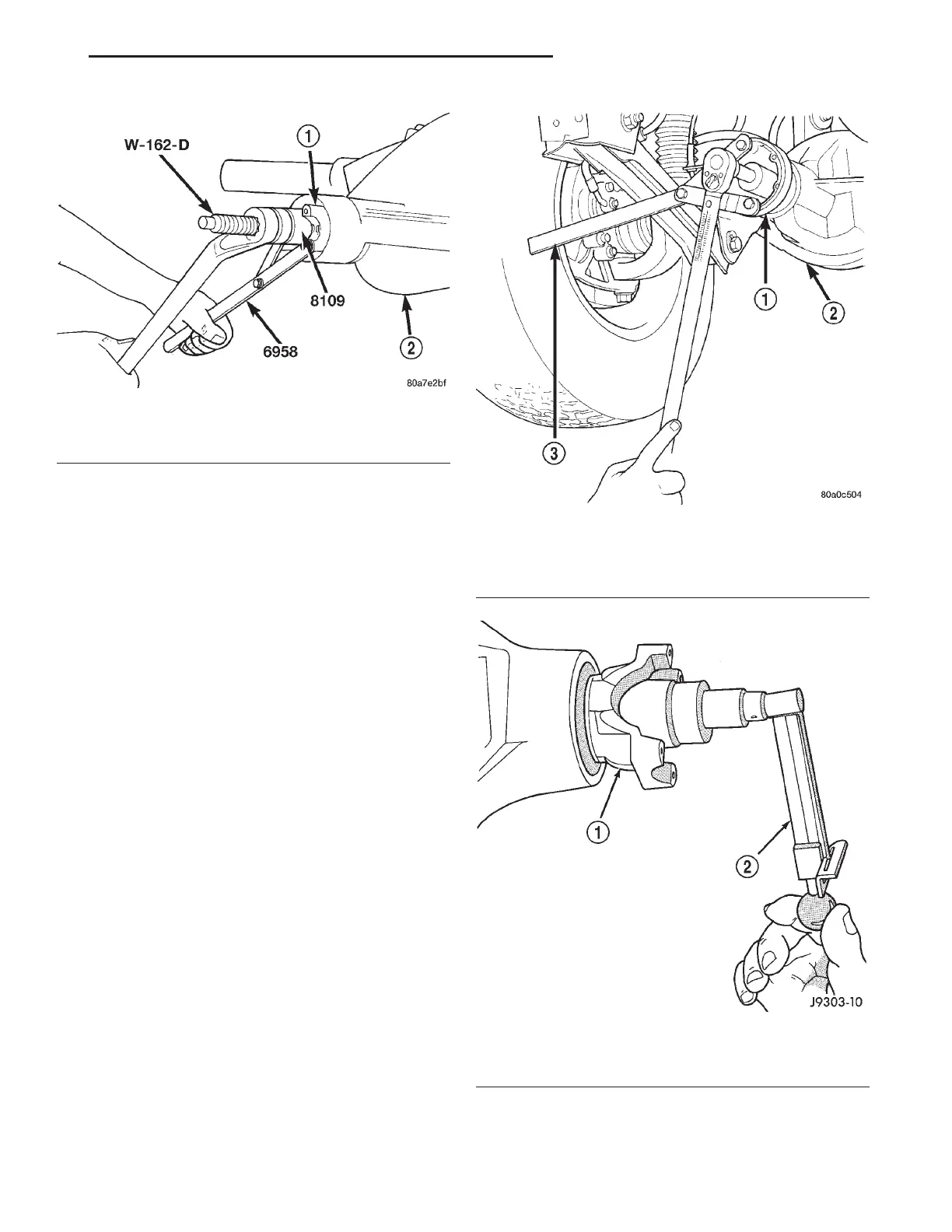 W-162-D
1
8109
6958
2
80a7e2bf

1
2
3
80a0c504

1
2
J9303-10