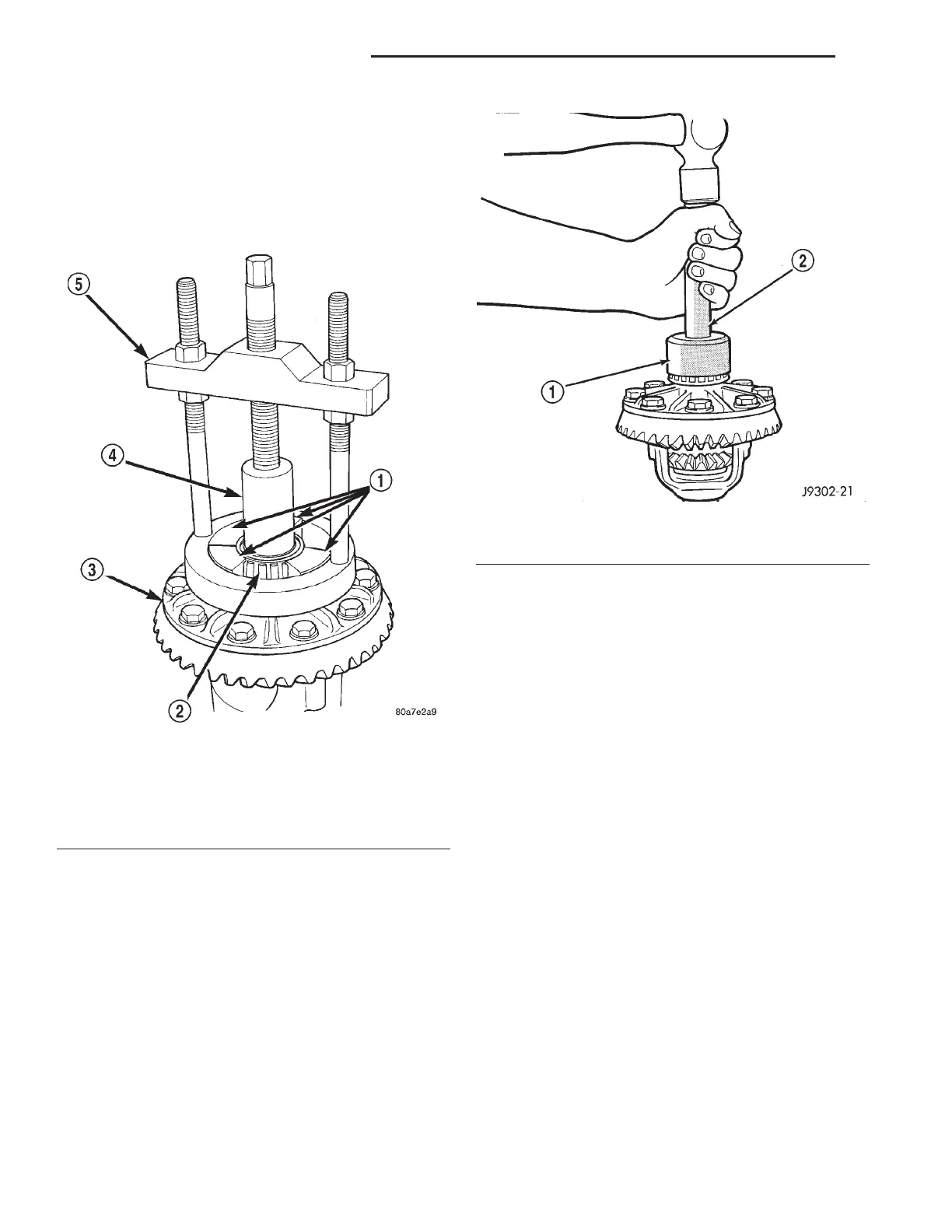 5

4

1

3

2

80a7e2a9

2

1

J9302-21