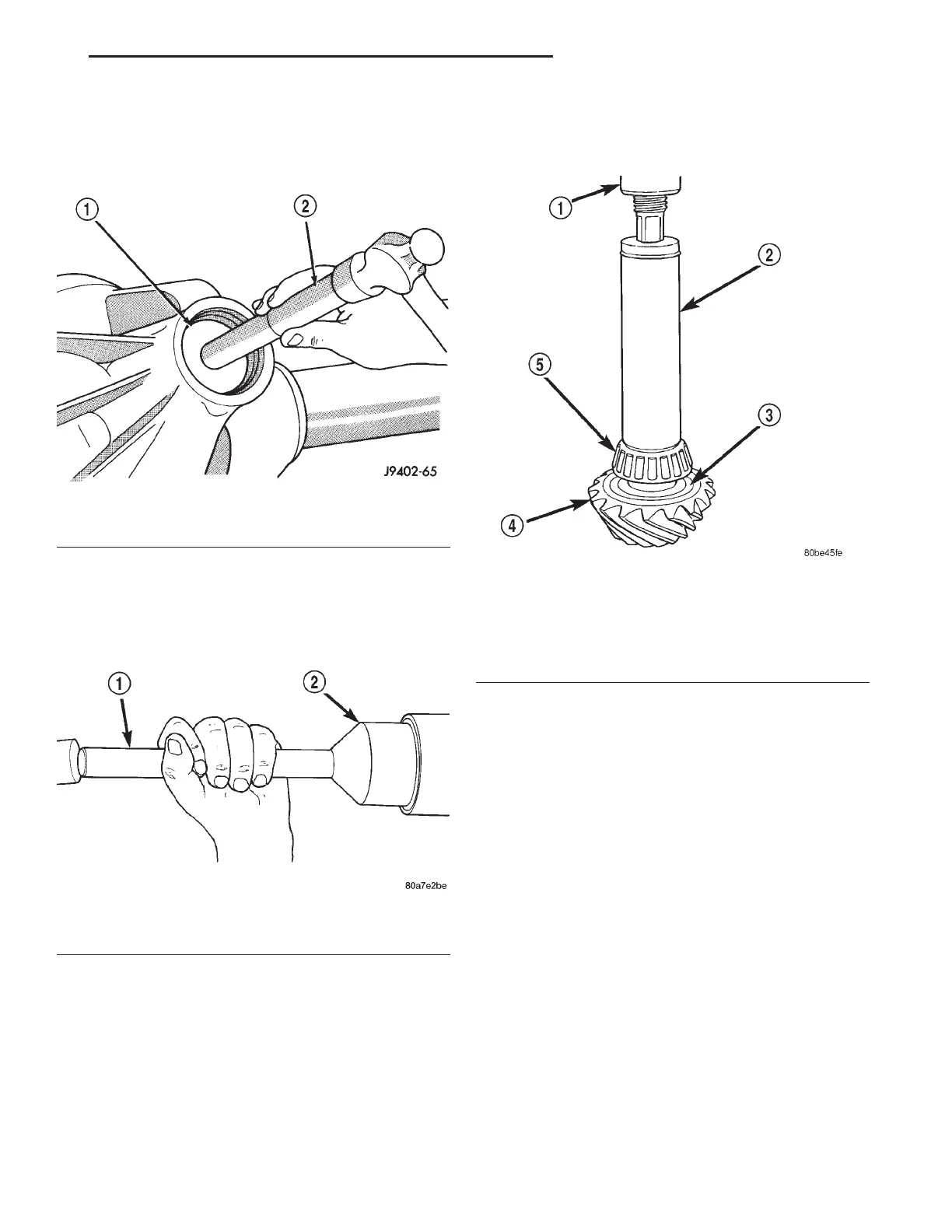 1

2

J9402-65

1

2

80a7e2be

1

2

5

3

4

80be45fe