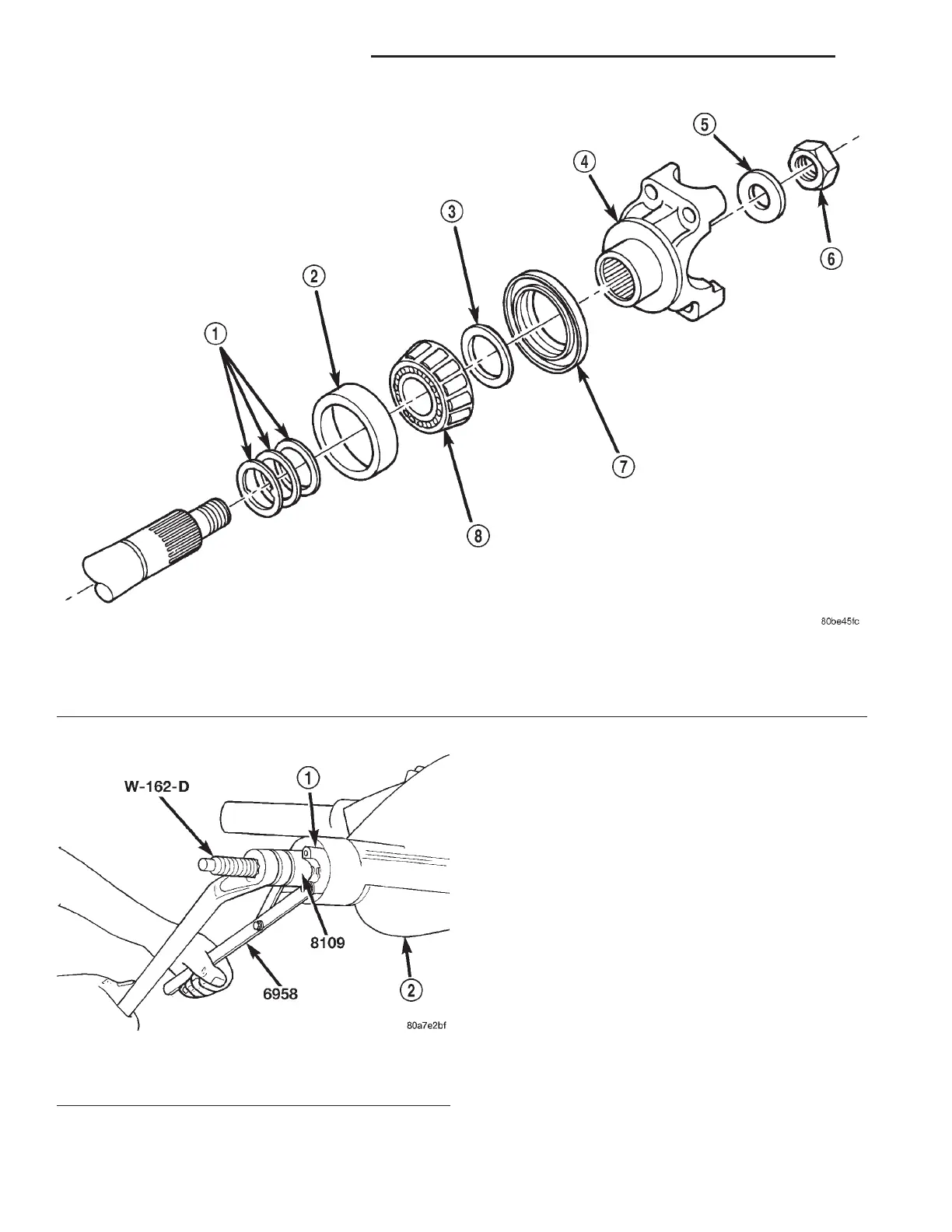 1
2
3
4
5
6
7
8

80be45fc

W-162-D
1
8109
6958
2

80a7e2bf