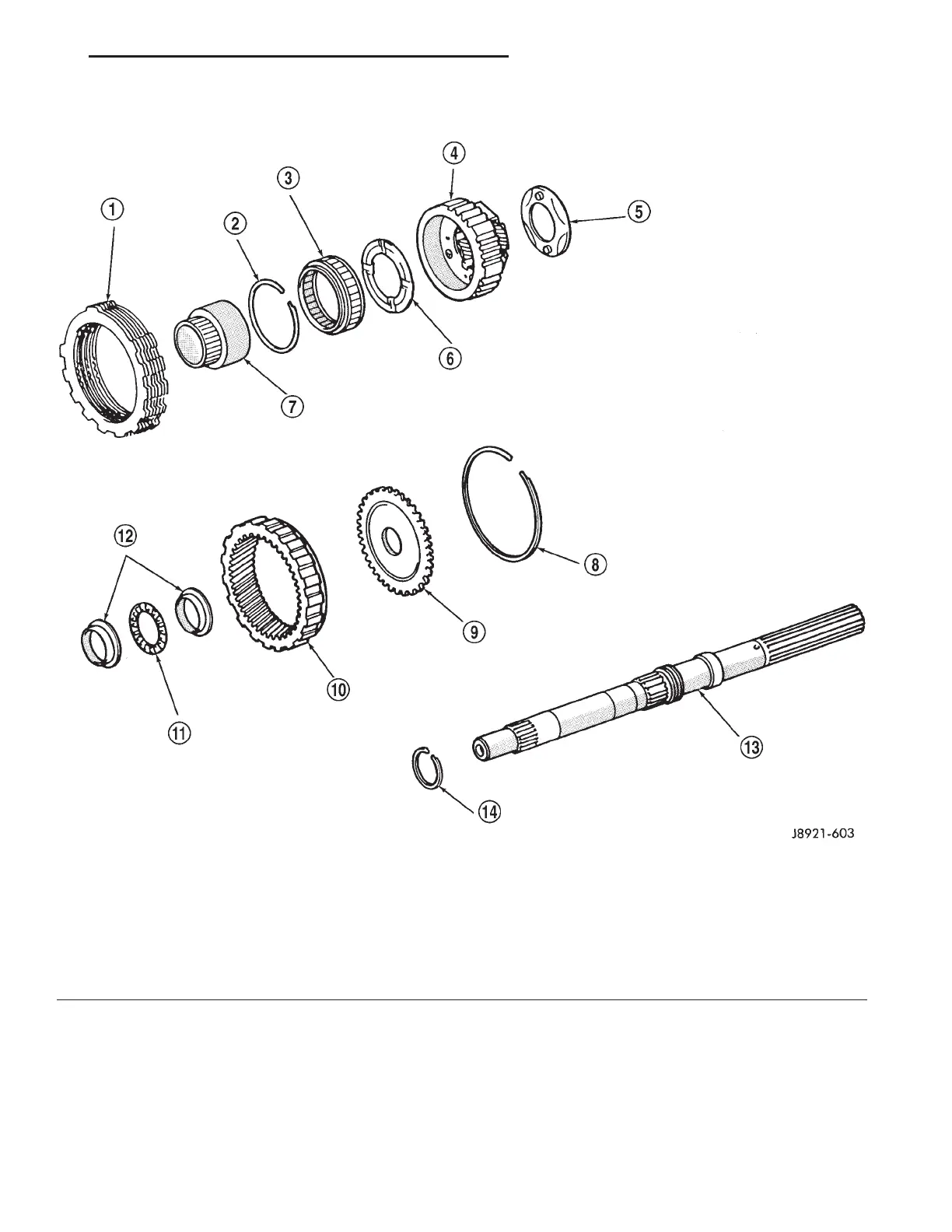 1
2
3
4
5
6
7
8
9
10
11
12
13
14

J8921-603