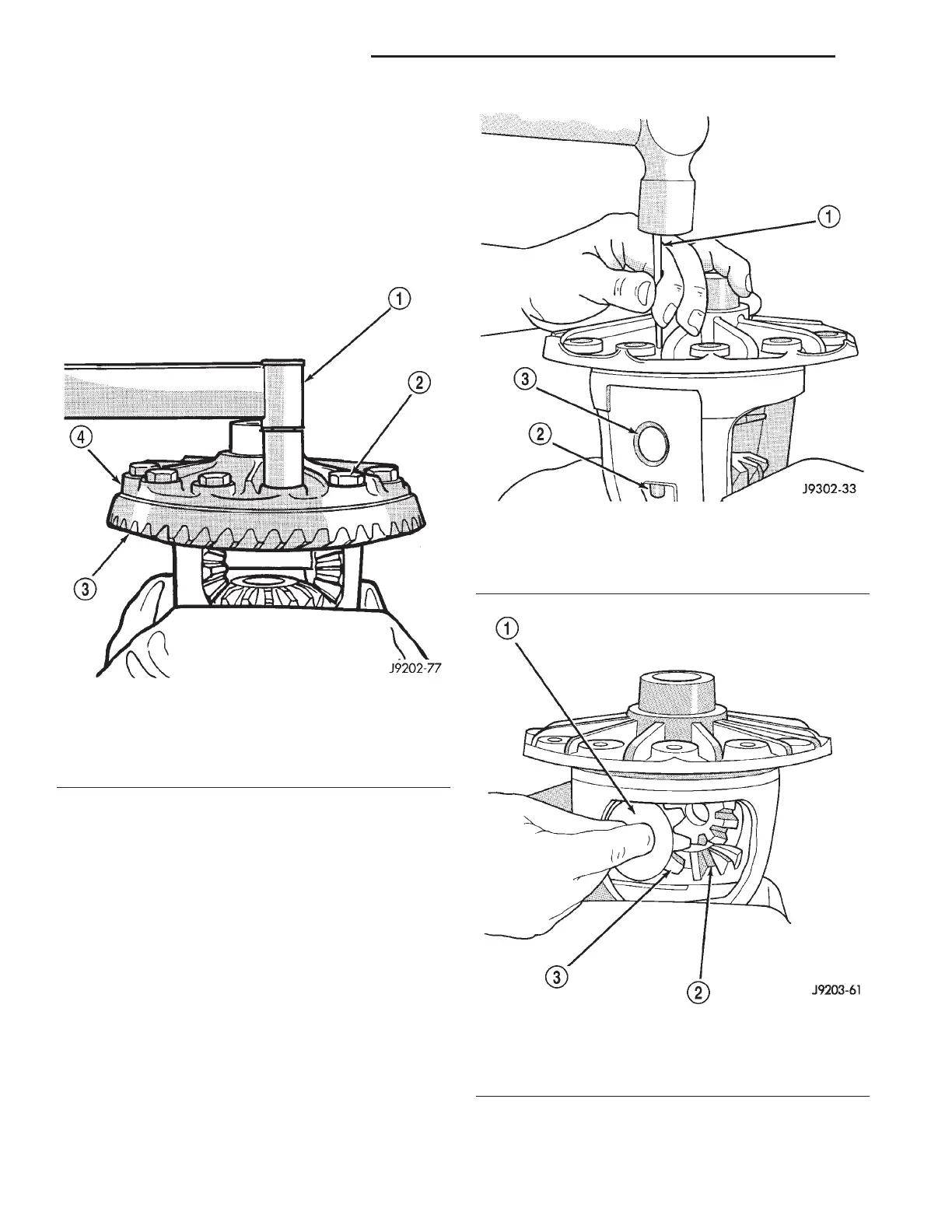 1

2

4

3

J9202-77

1

3

2

J9302-33

1

3

2

J9203-61