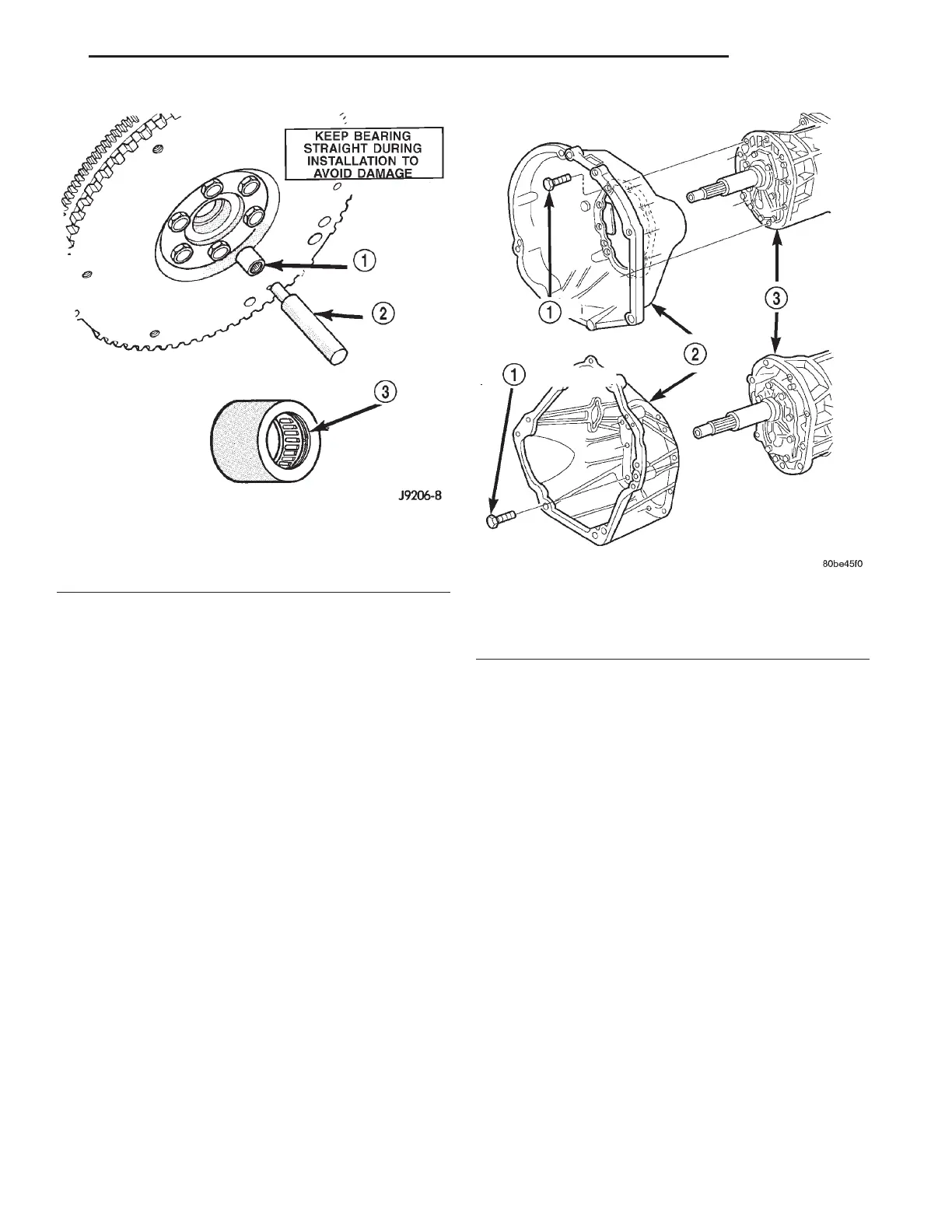 KEEP BEARING STRAIGHT DURING INSTALLATION TO AVOID DAMAGE

1

2

3

J9206-8

1

2

3

1

80be45f0