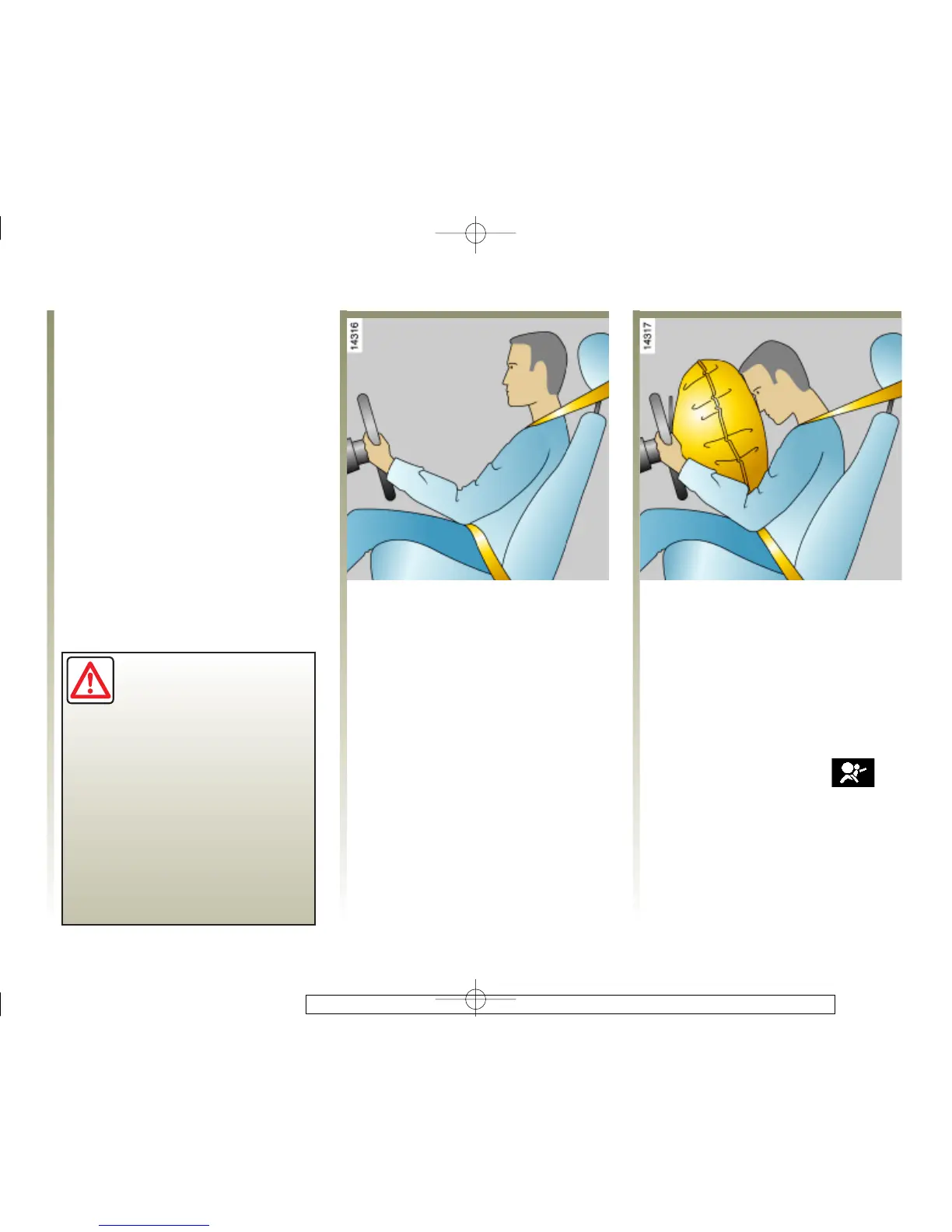 14316

14317