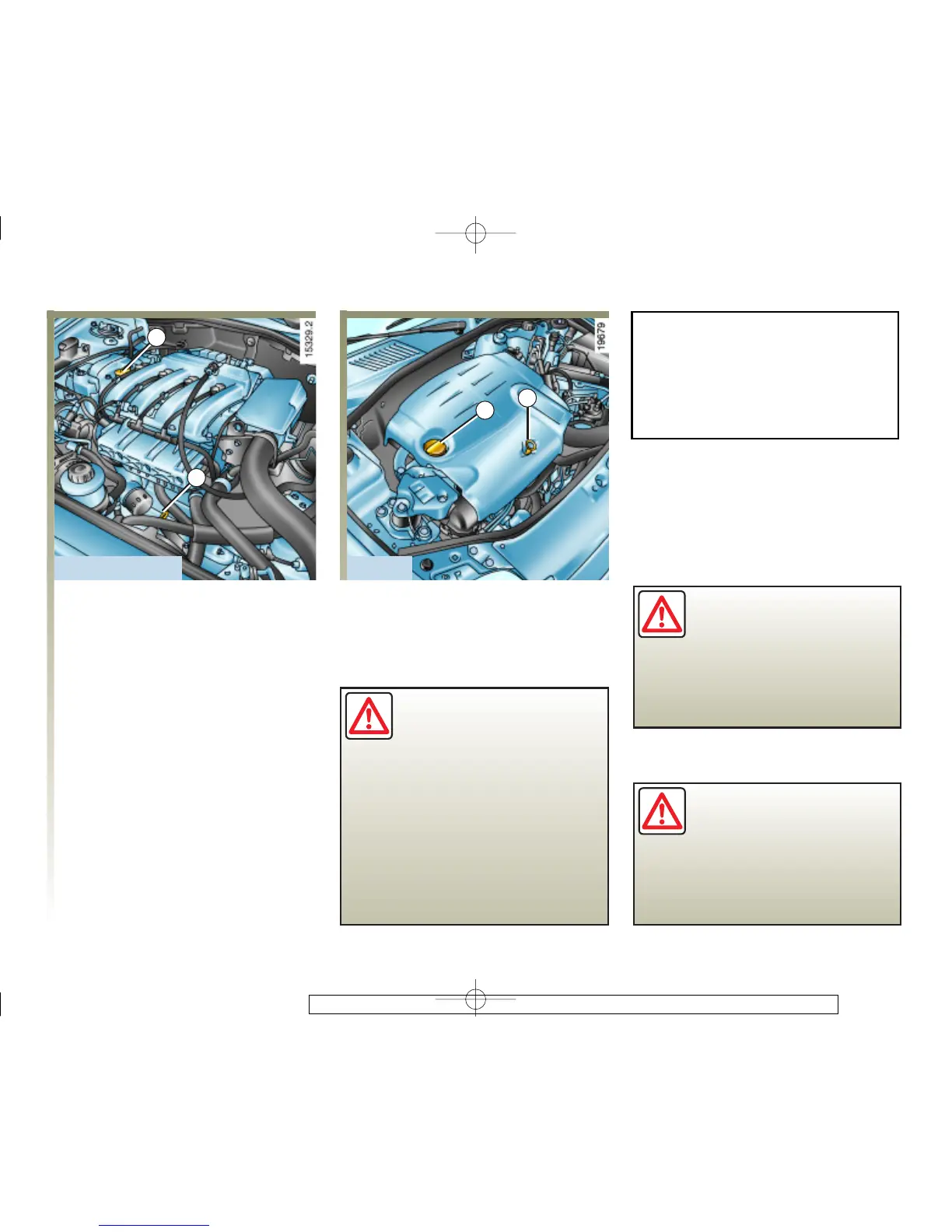 15329.2

19679