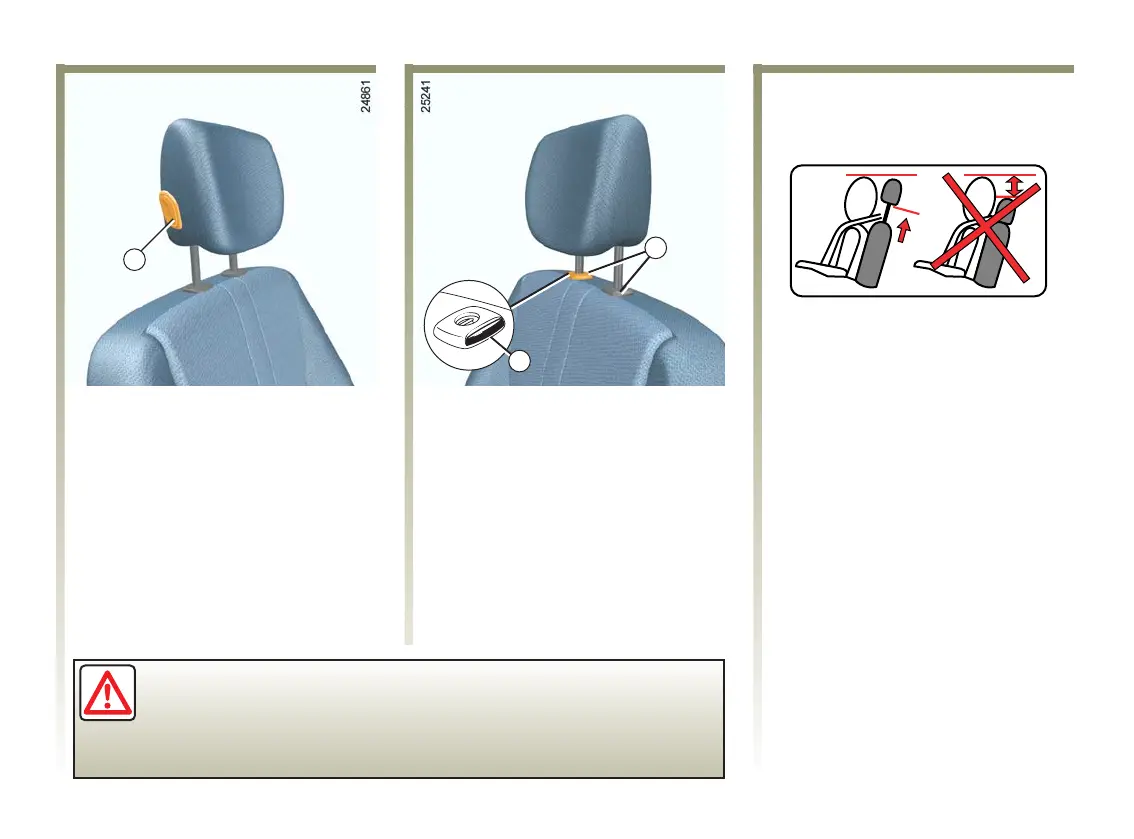 24861

25241