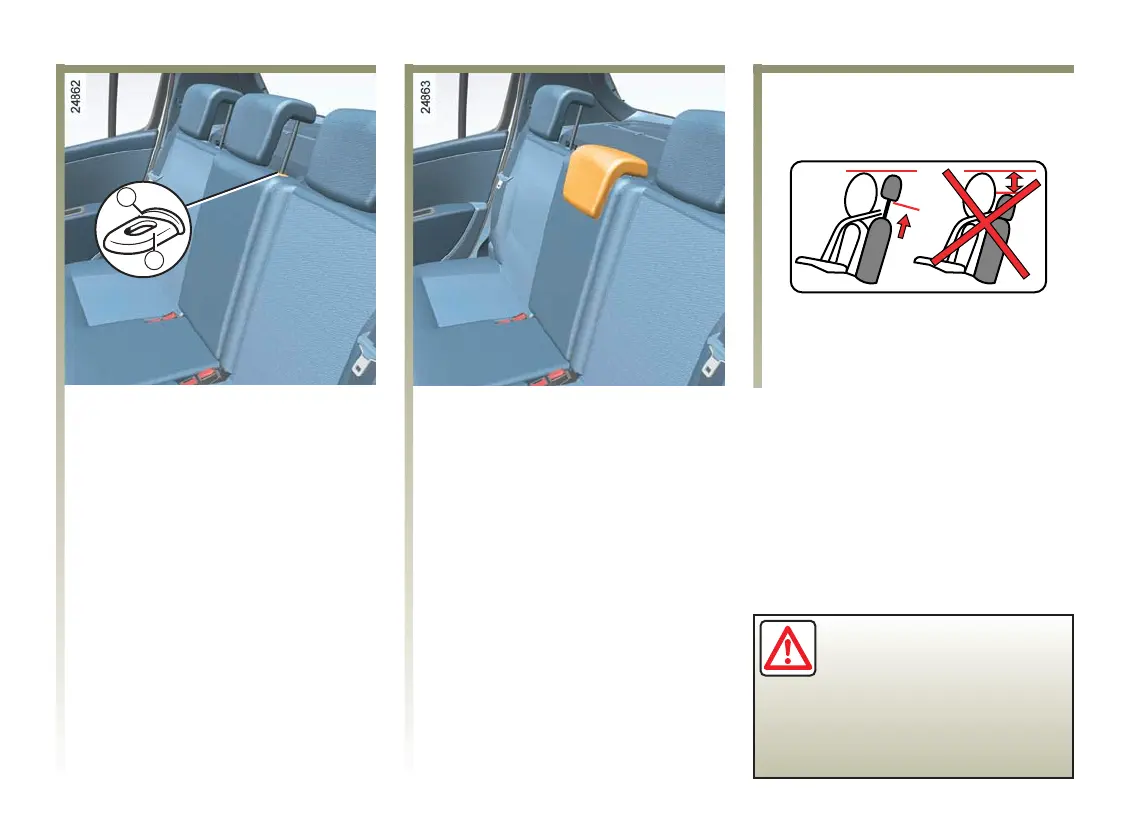 24862

24863