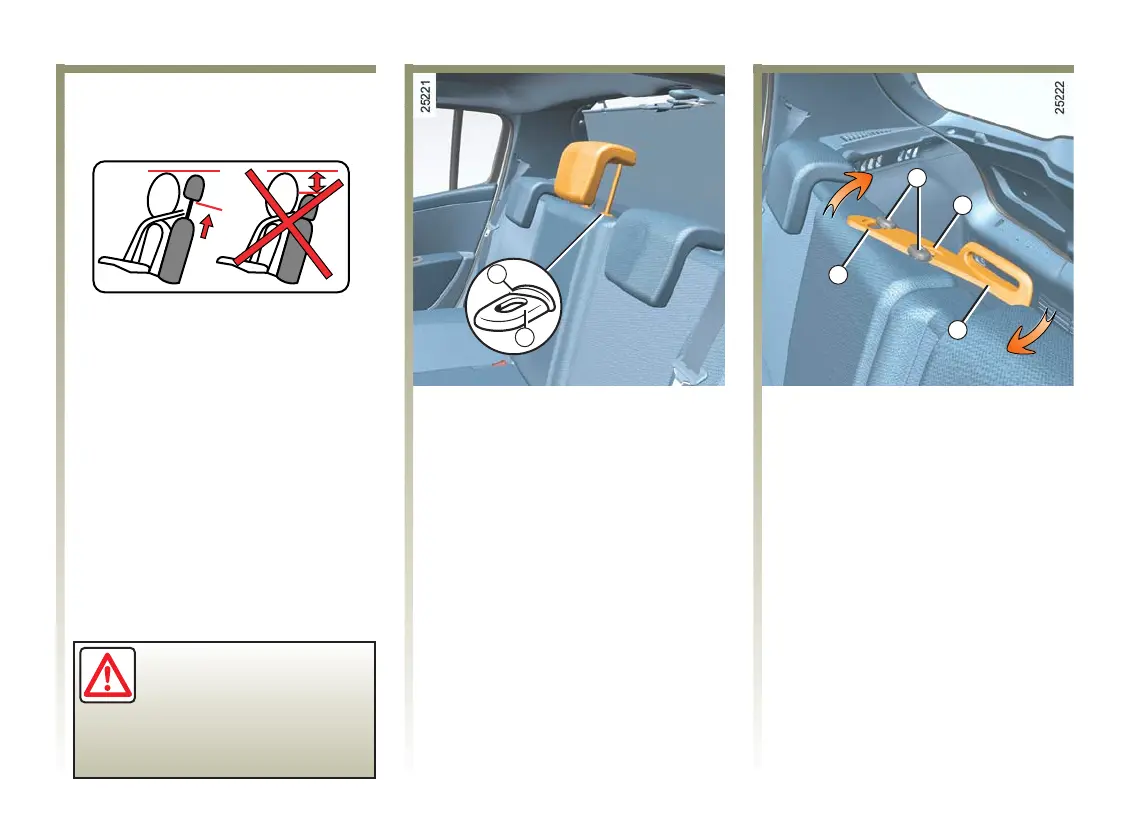 25221

25222