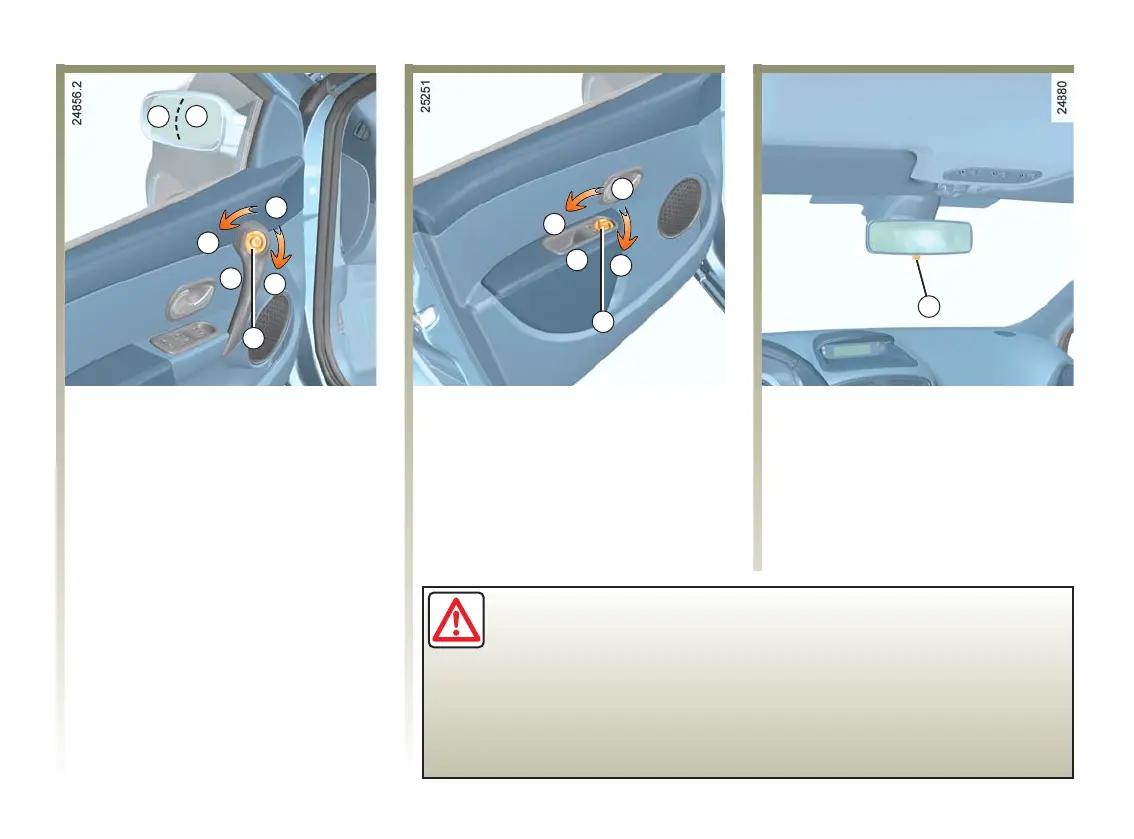 24856.2

25251

24880