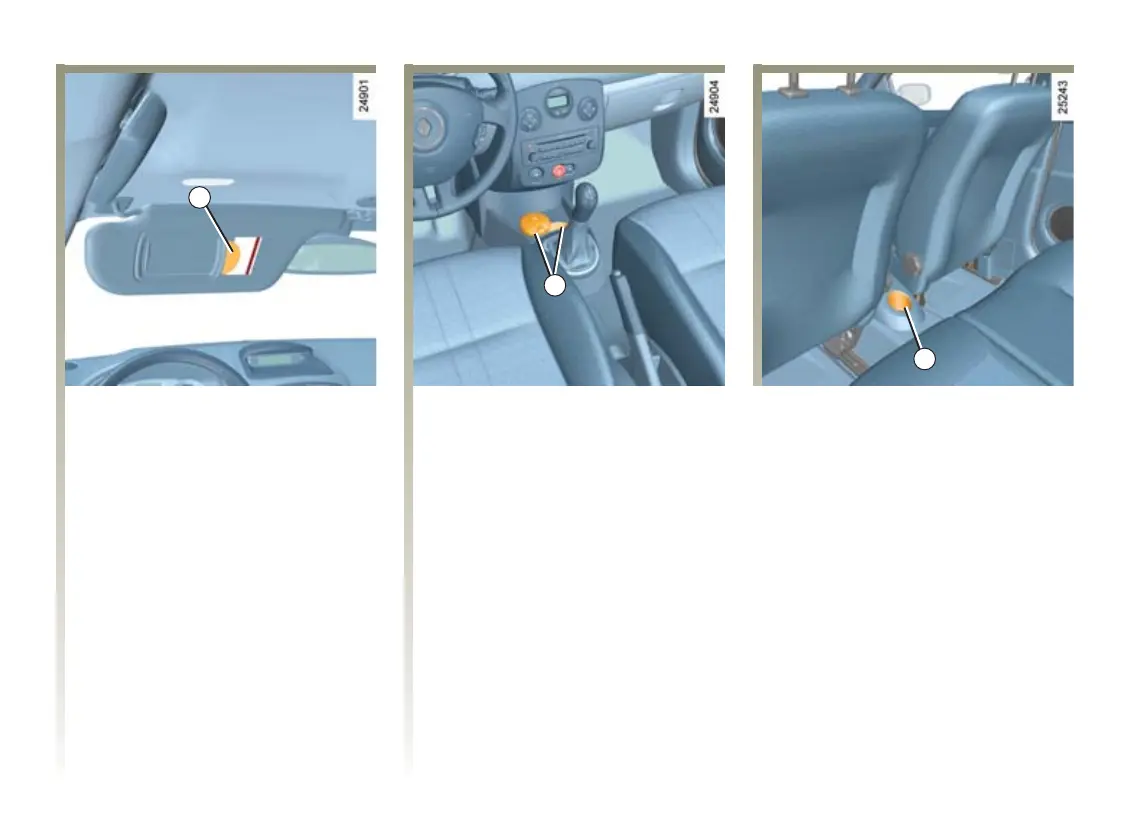 24901

24904

25243