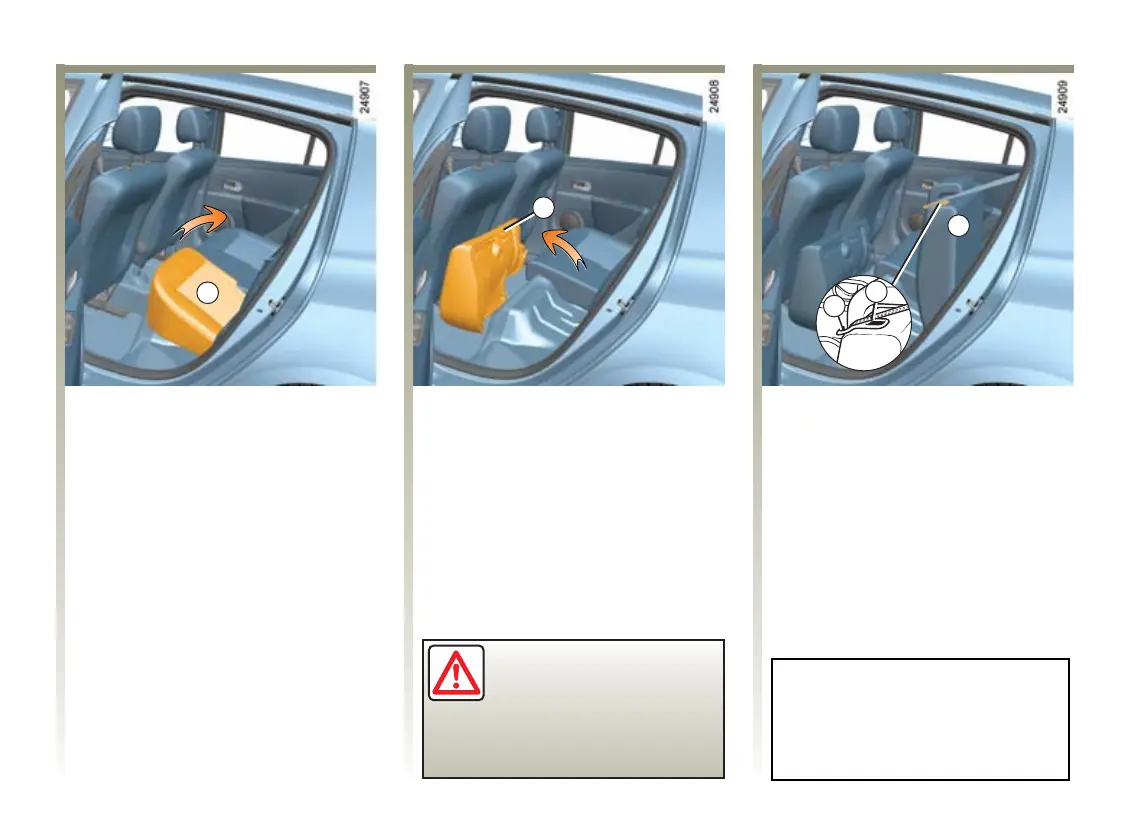 24907

24908

24909