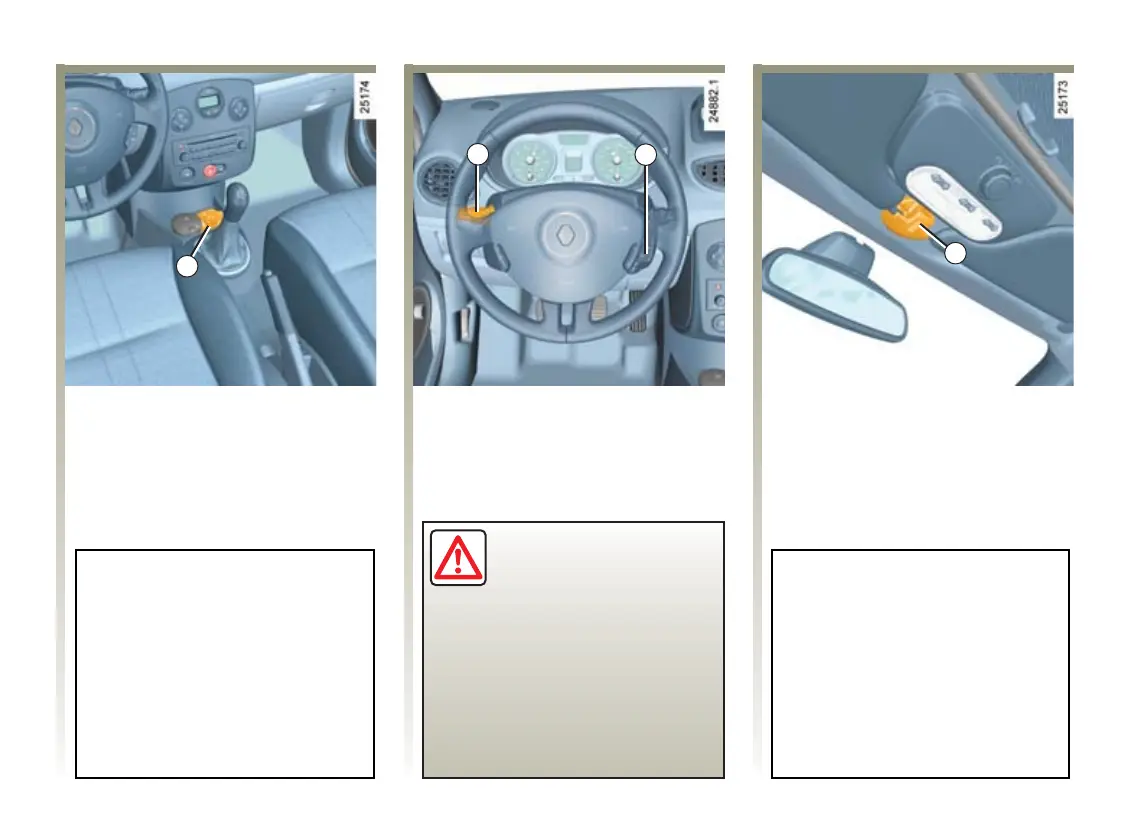 25174

24882.1

25173