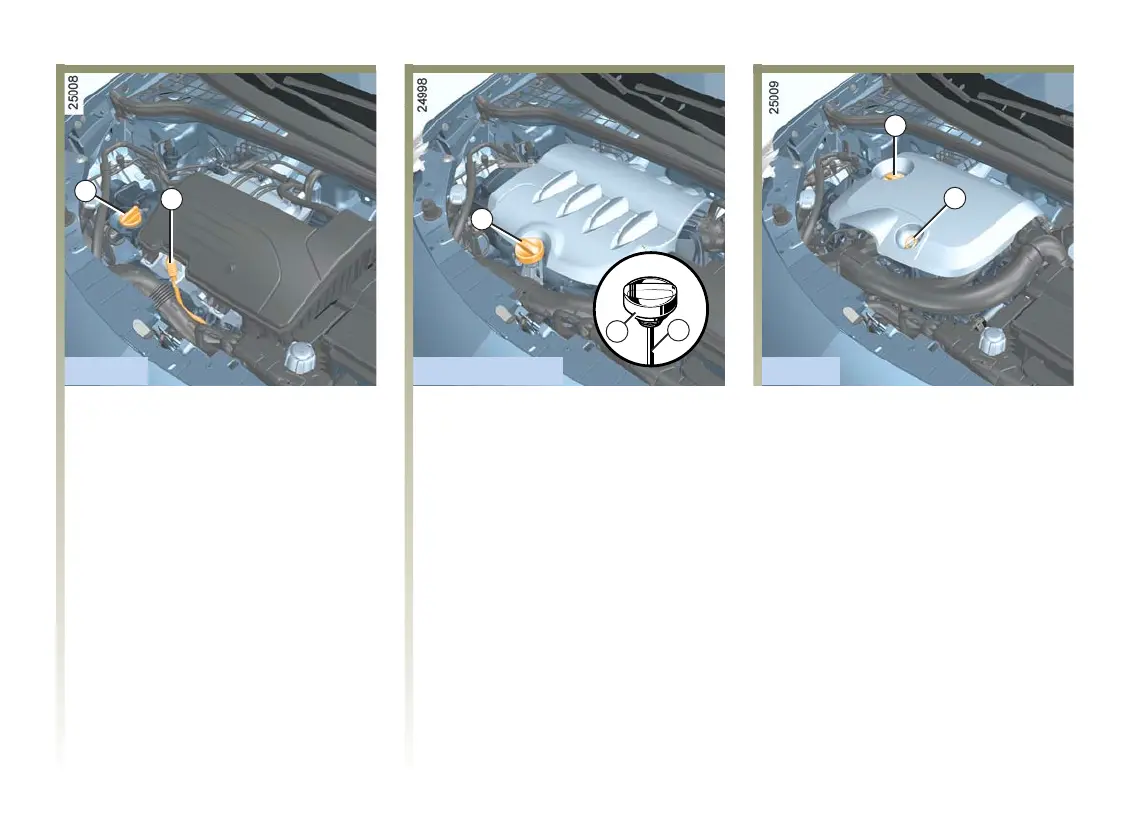 25008

24998

25009