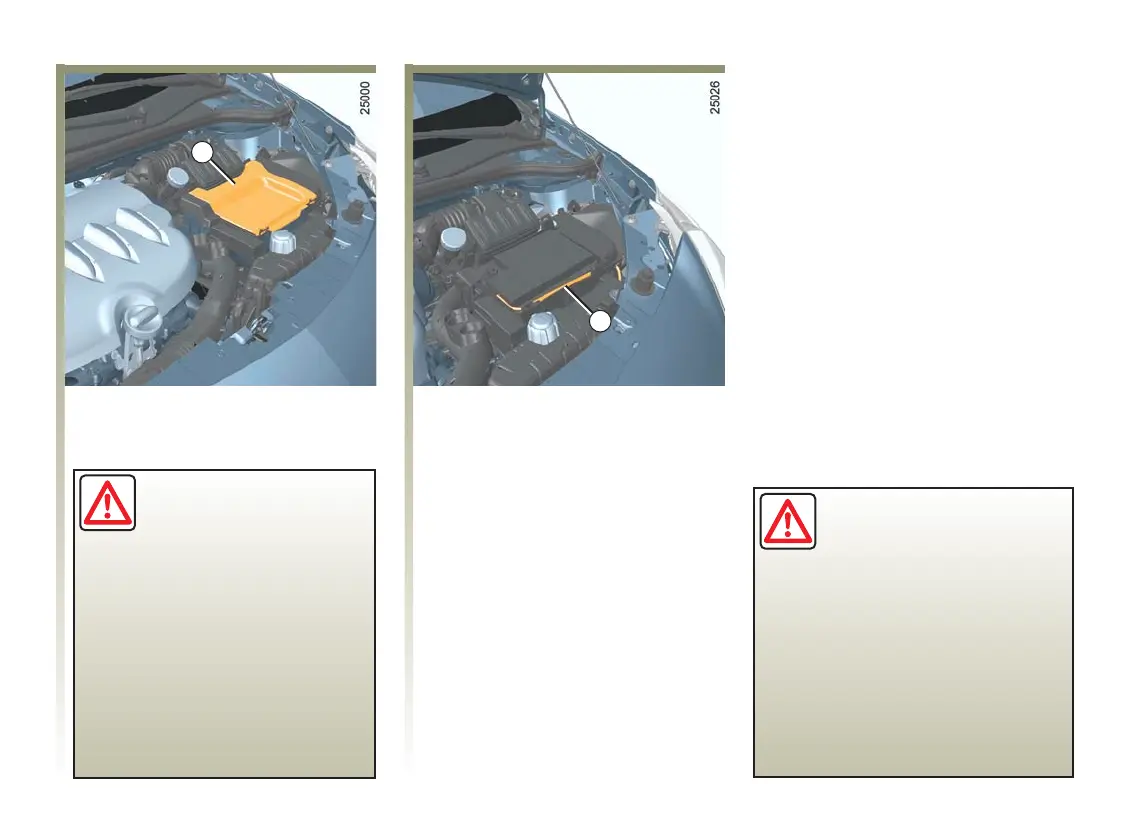 25000

25026