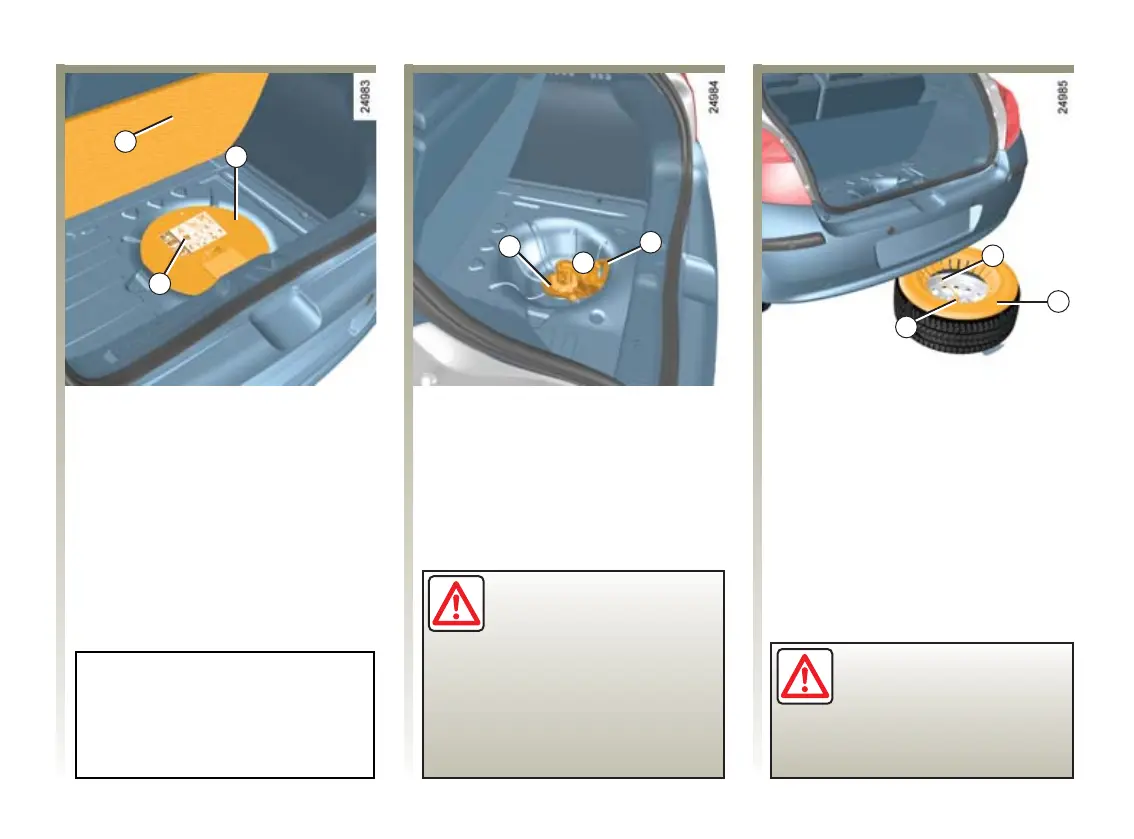 24983

24984

24985