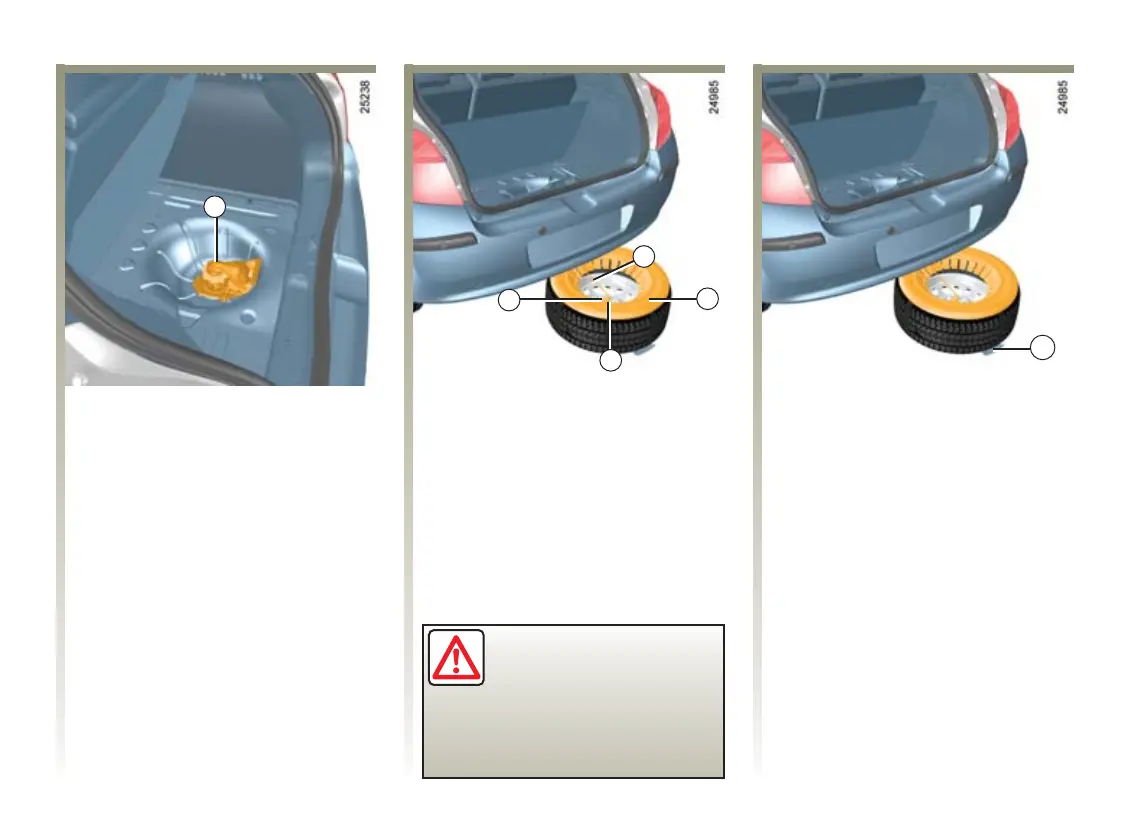 25238

24985

24985