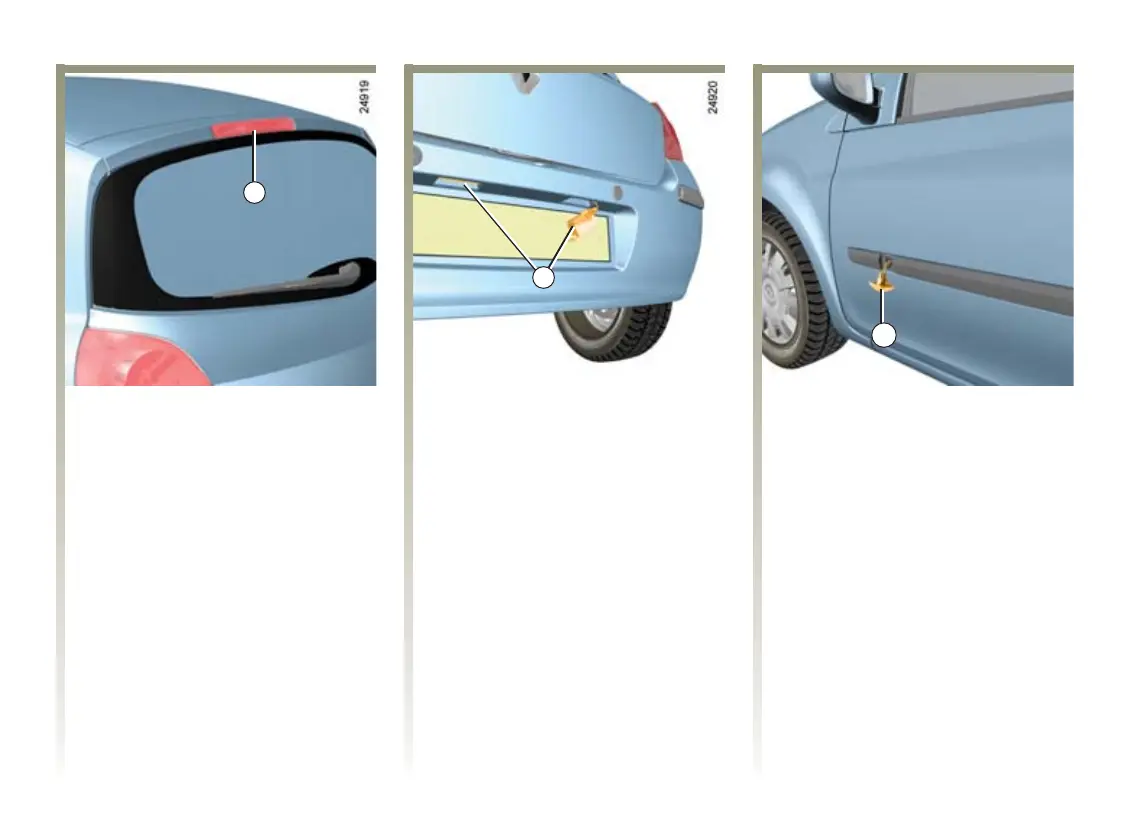 24919

24920