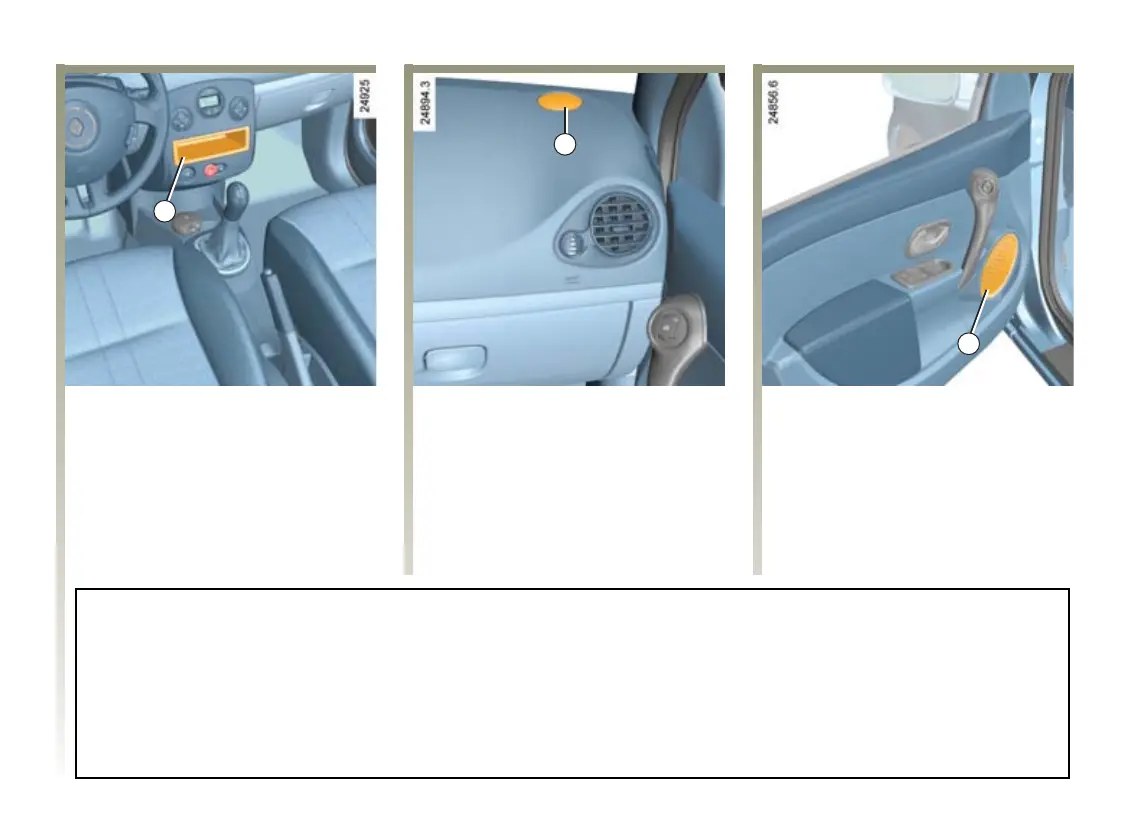 24925

24894 3

24856 6