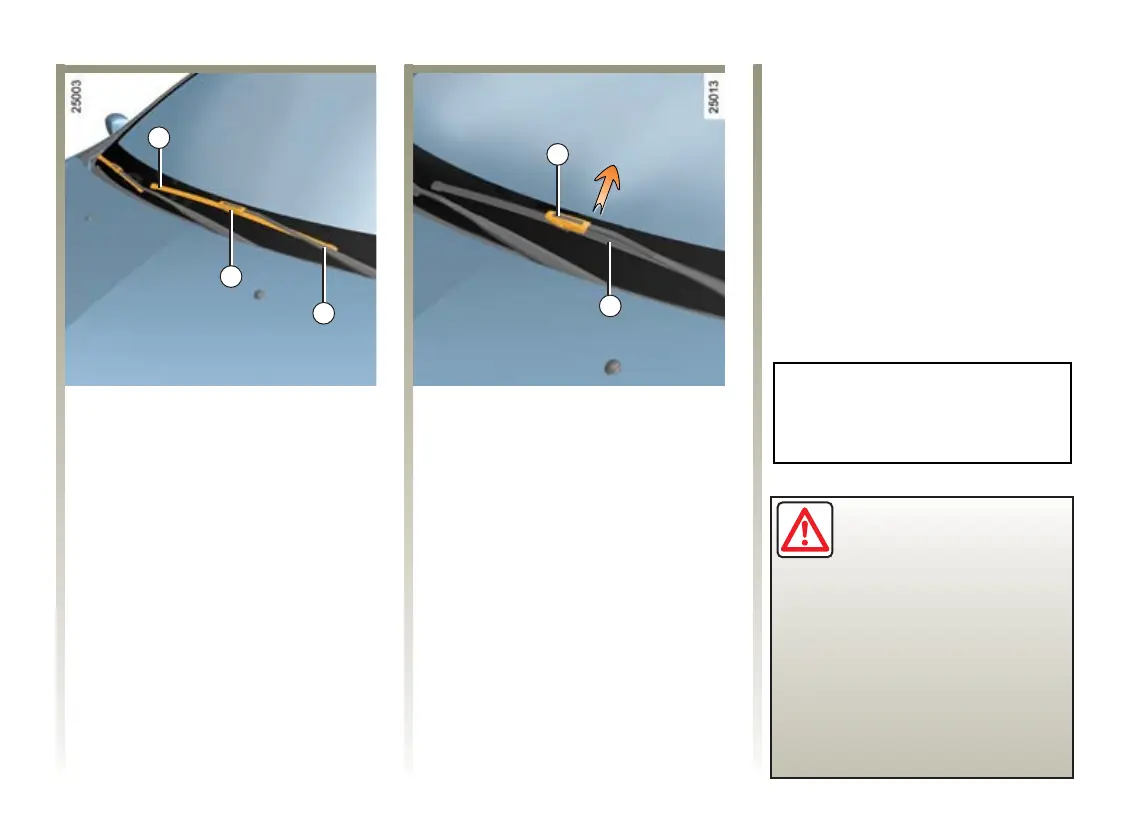 25003

25013