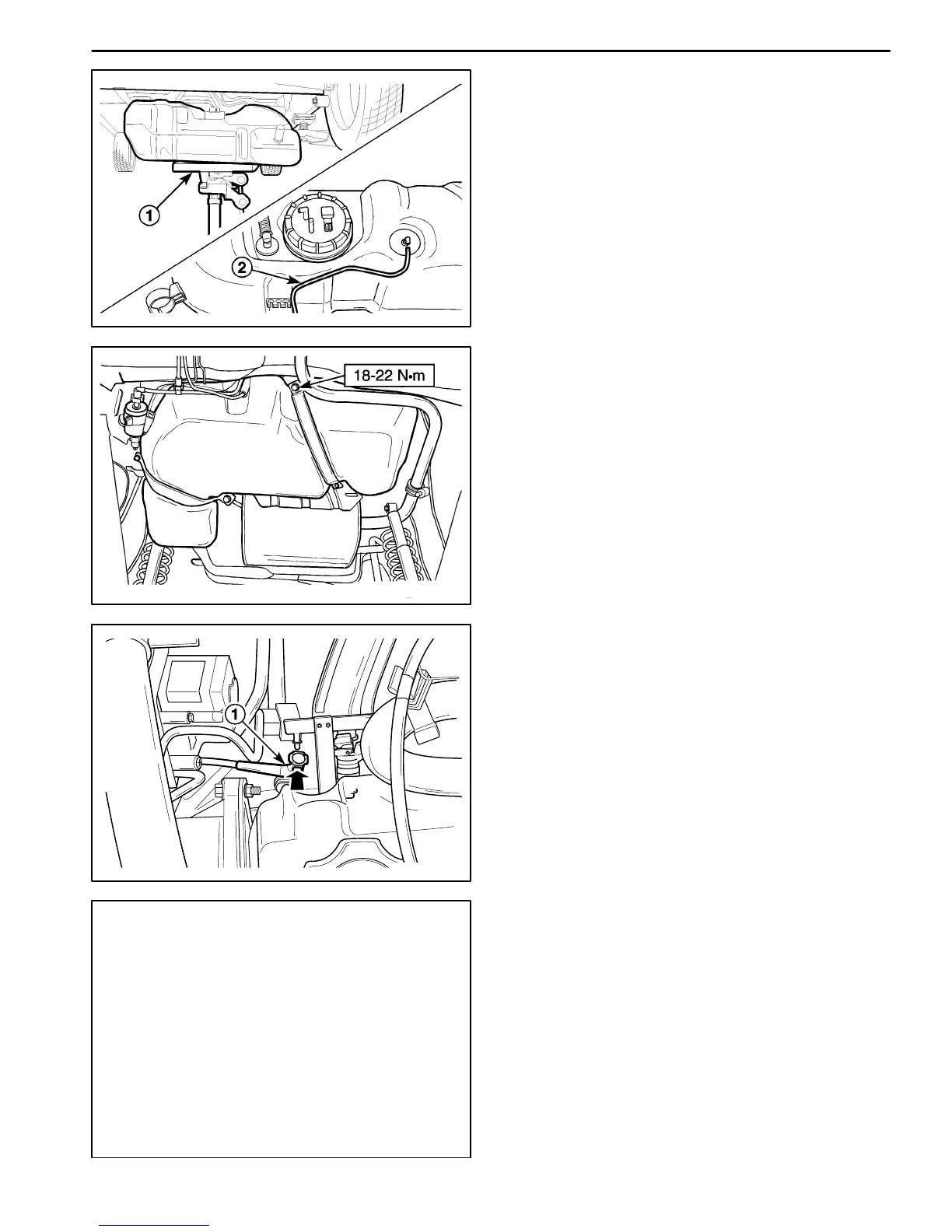 1

2

18-22 N•m

1