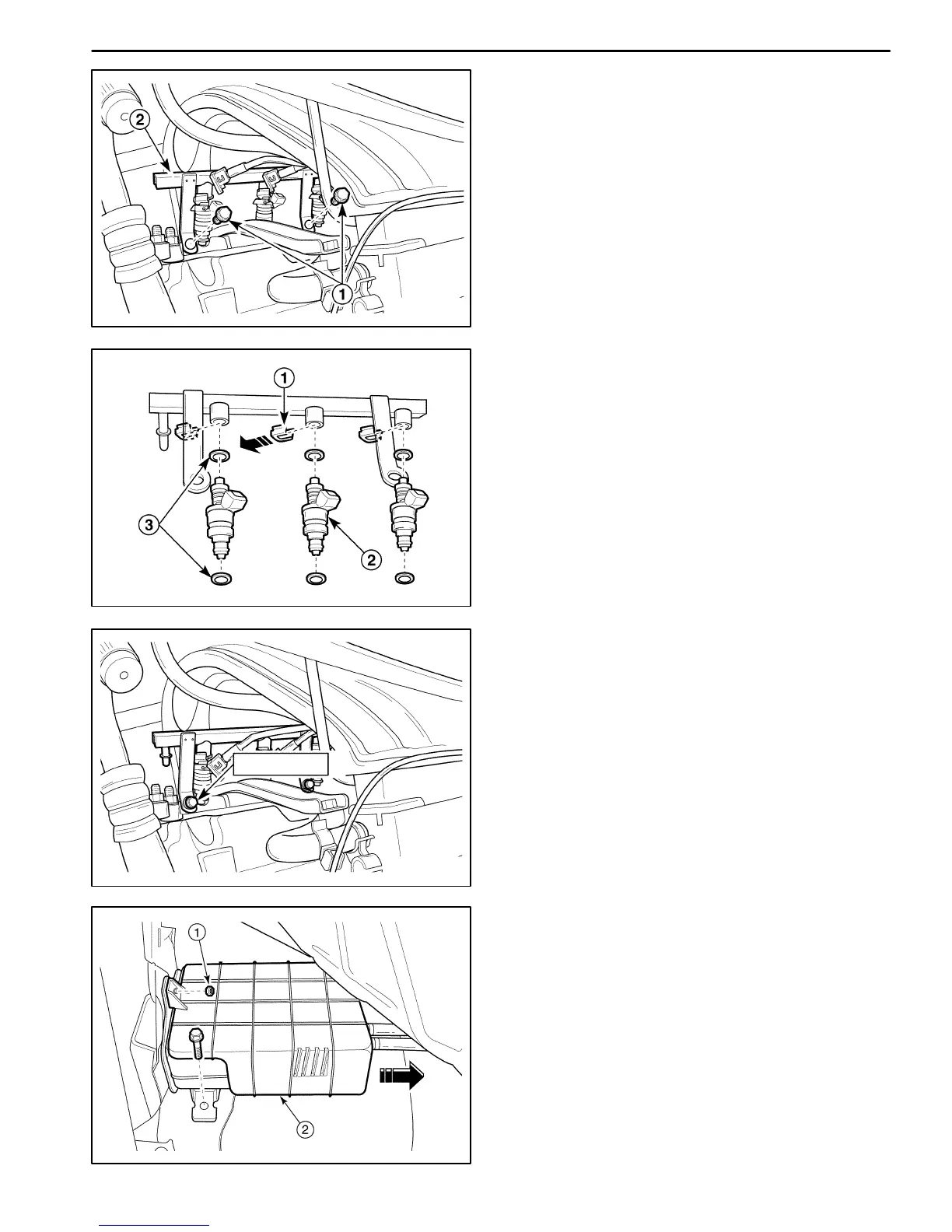 2

1

1

3

2

1

2