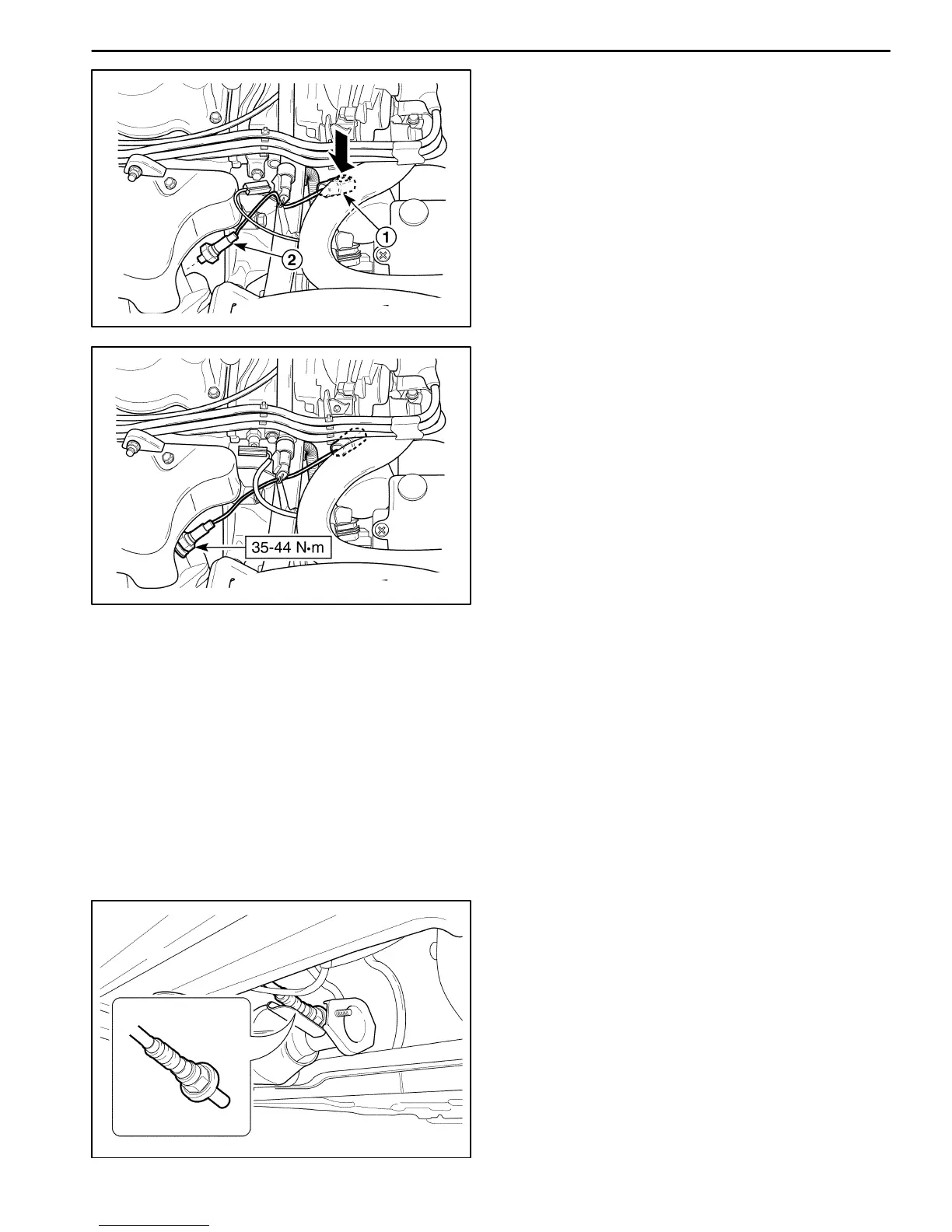 1

2

35-44 N•m