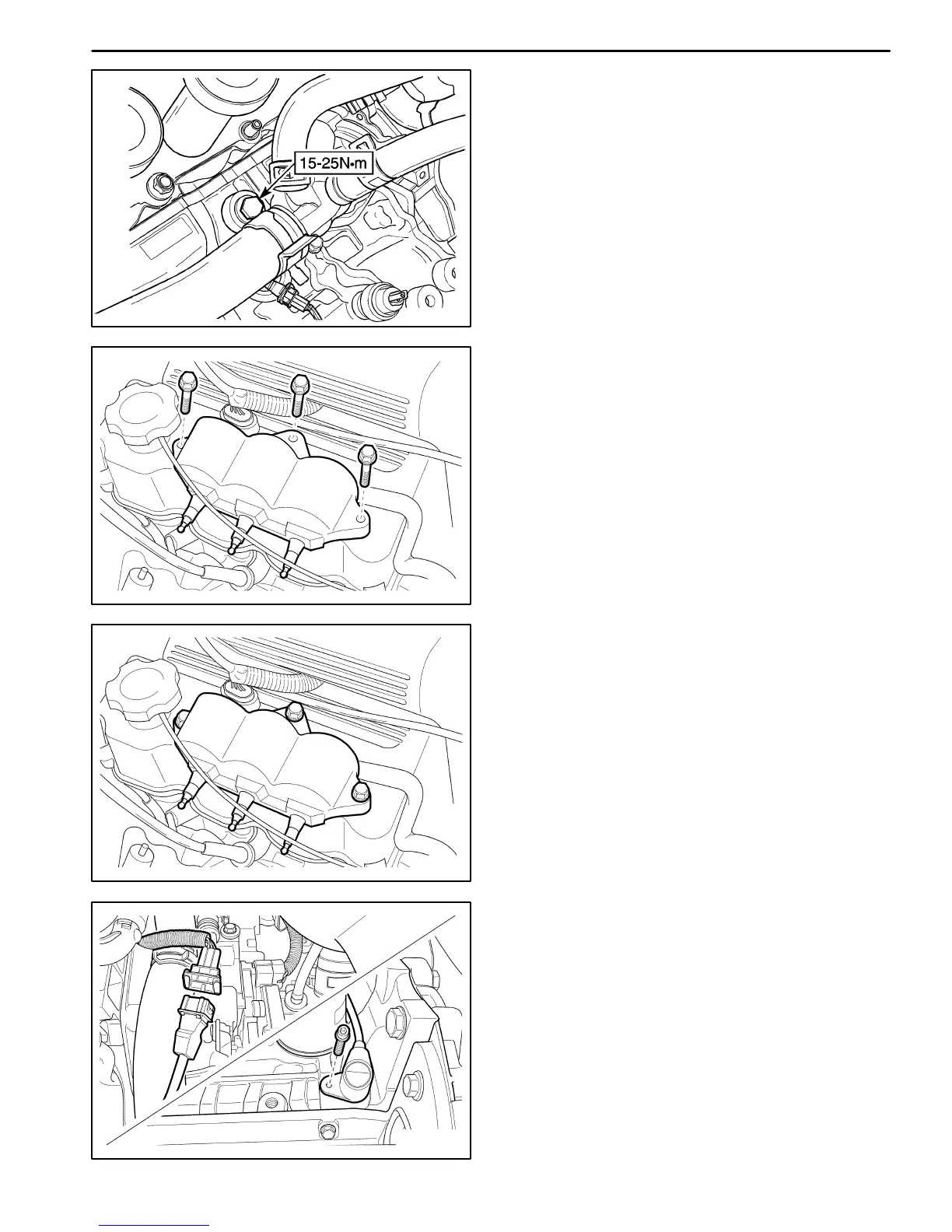 15-25N•m