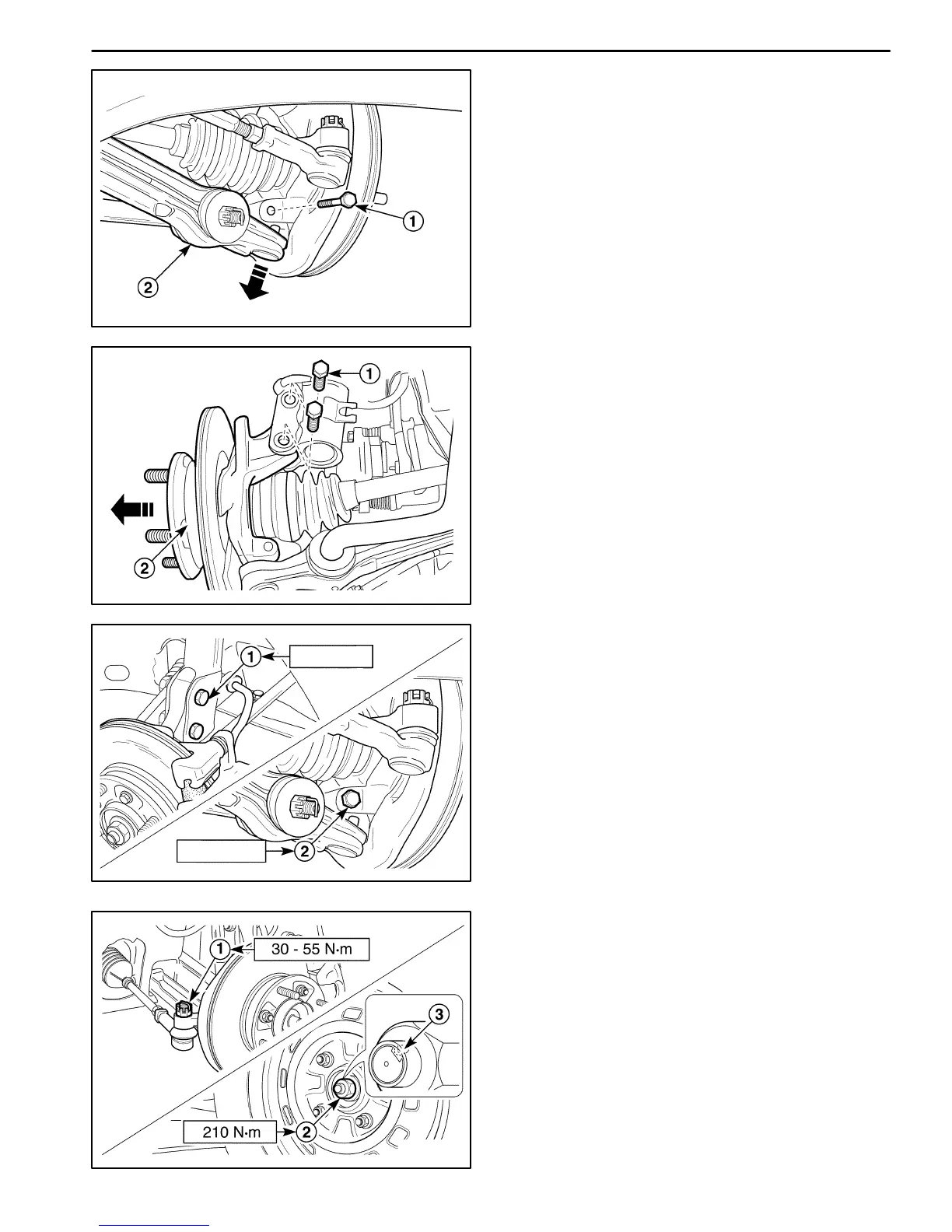 1

2

1

2

1

2

1

30 - 55 N·m

3

210 N·m

2