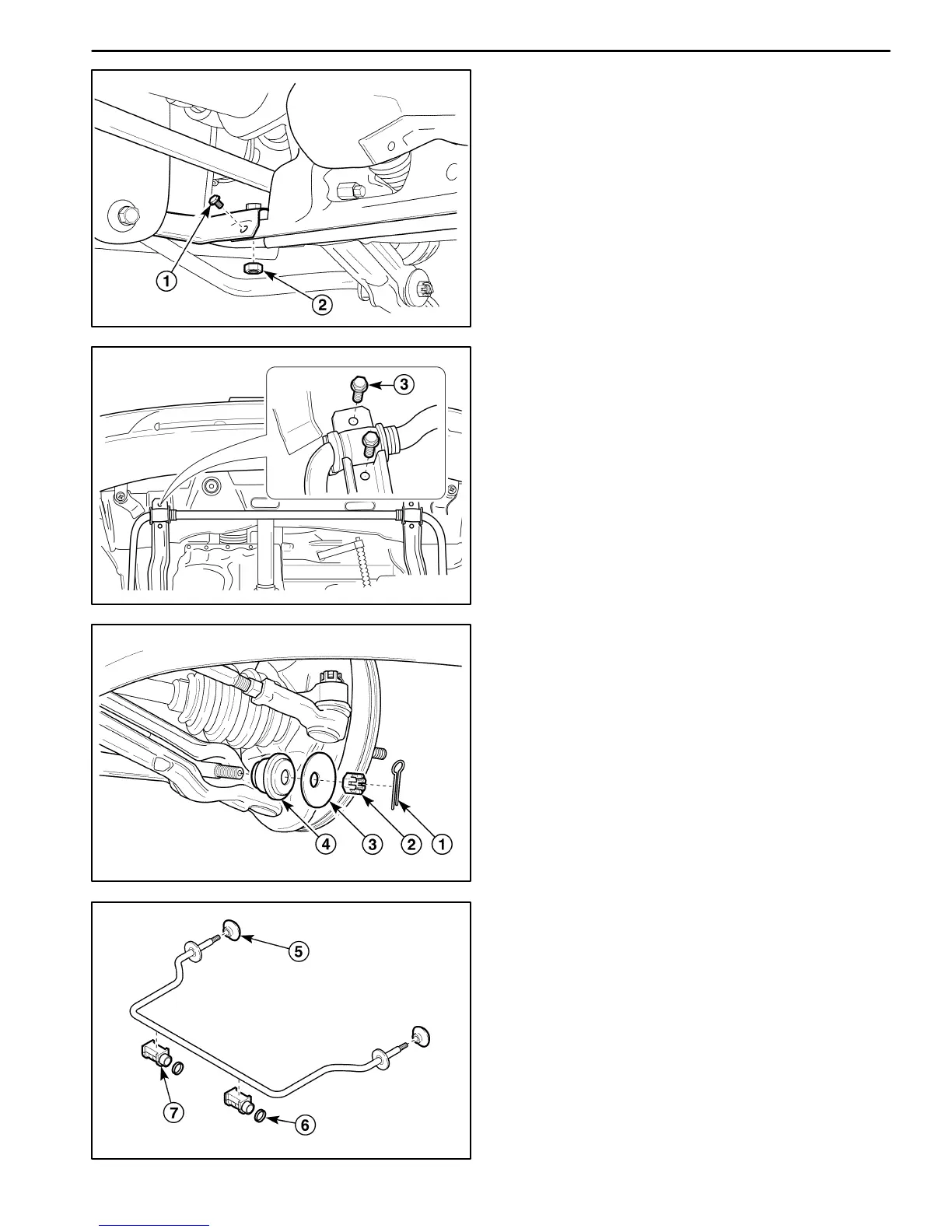 1
2

3

4
3
2
1

5
7
6