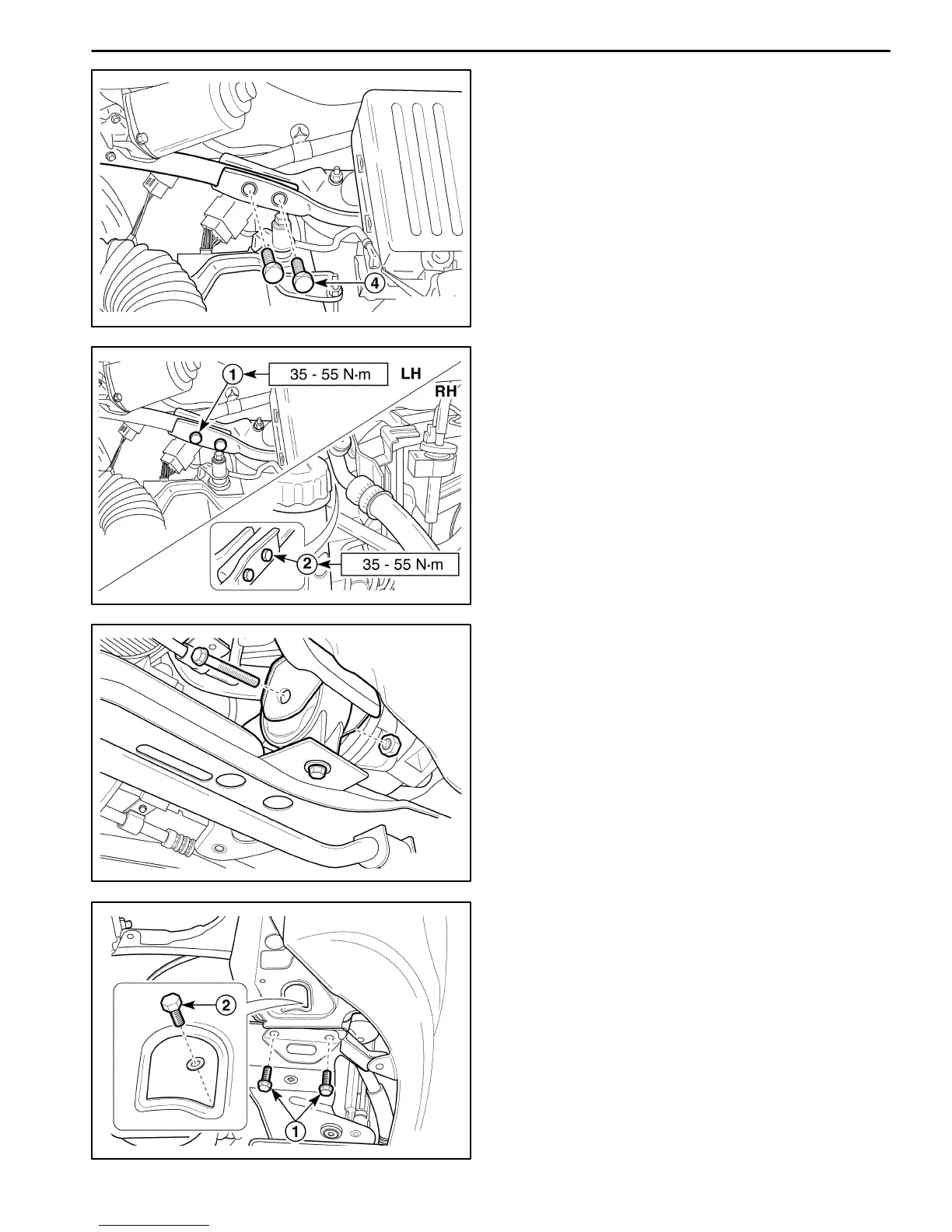 4

1
35 - 55 N·m
LH
RH
2
35 - 55 N·m

2
1