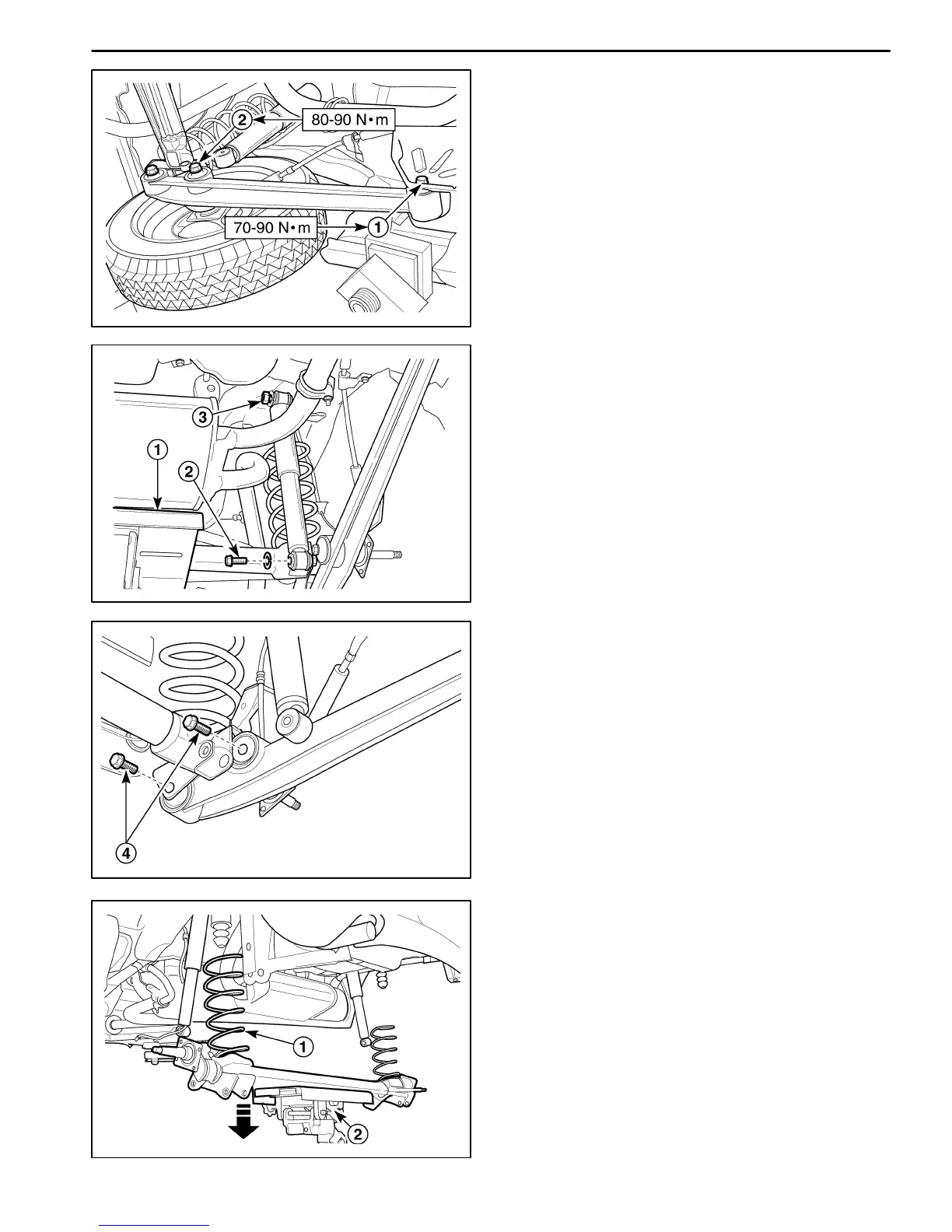 2
80-90 N•m
70-90 N•m
1

3
1
2

4

1
2