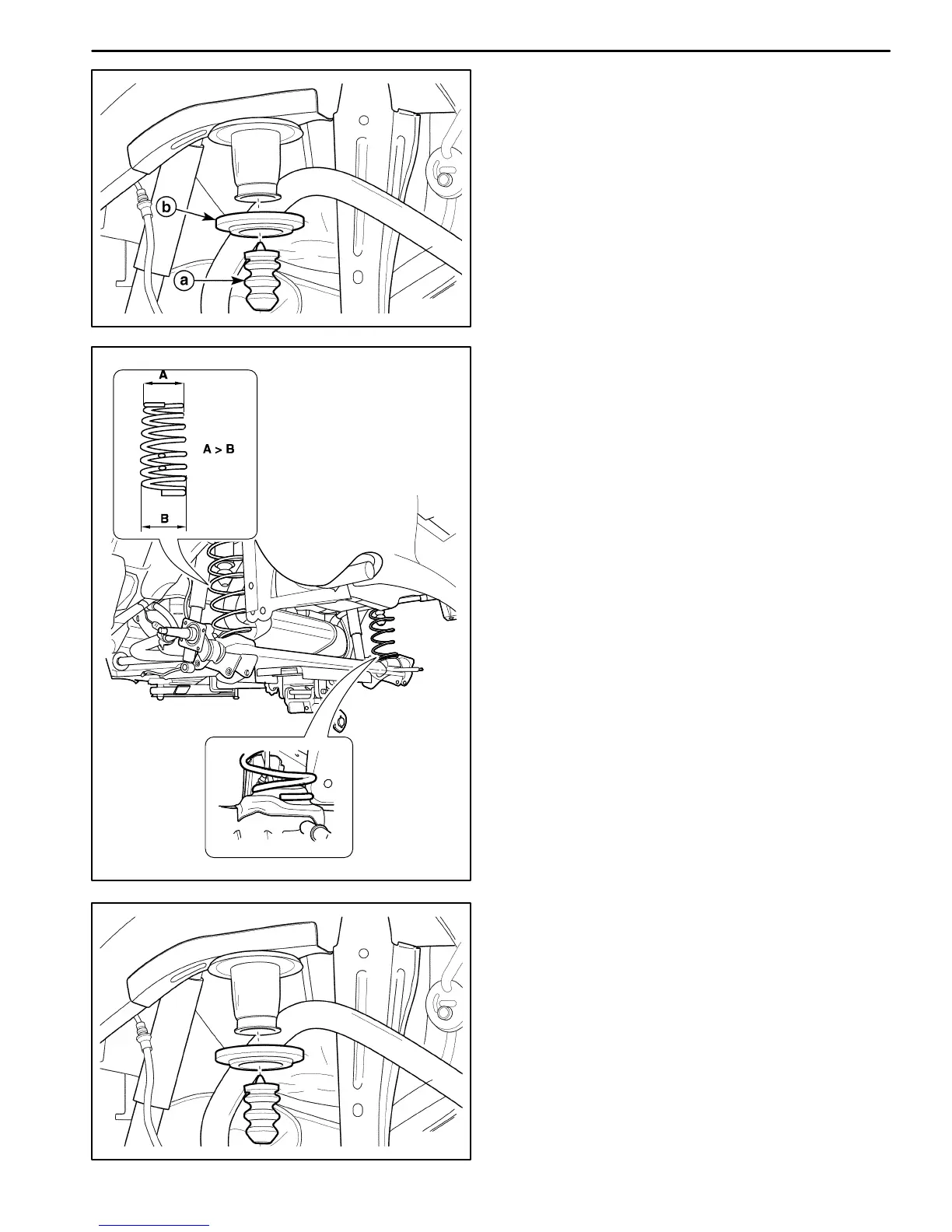 b

a

A

A > B

B