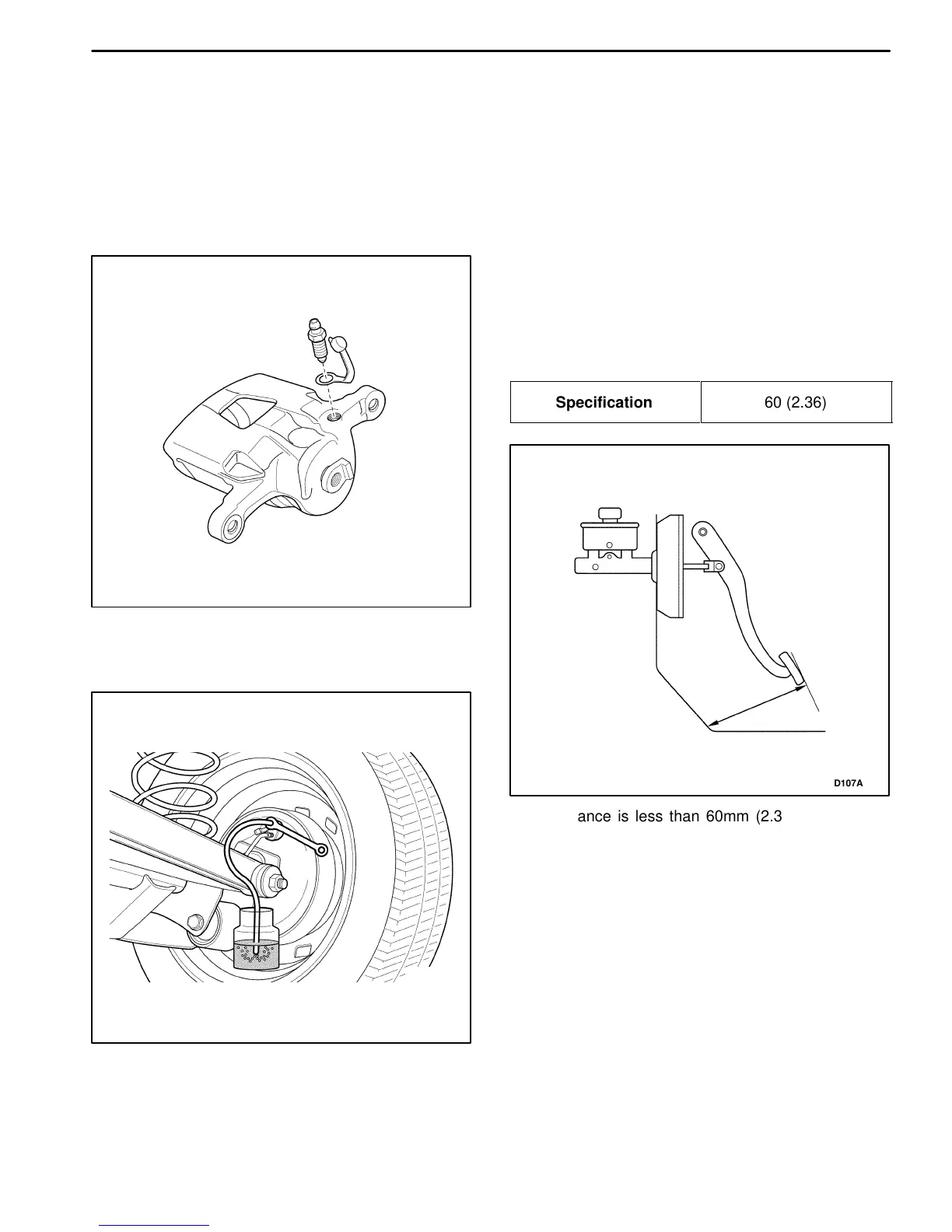 | Specification | 60 (2.36) |
|---|---|

D107A

ance is less than 60mm (2.3