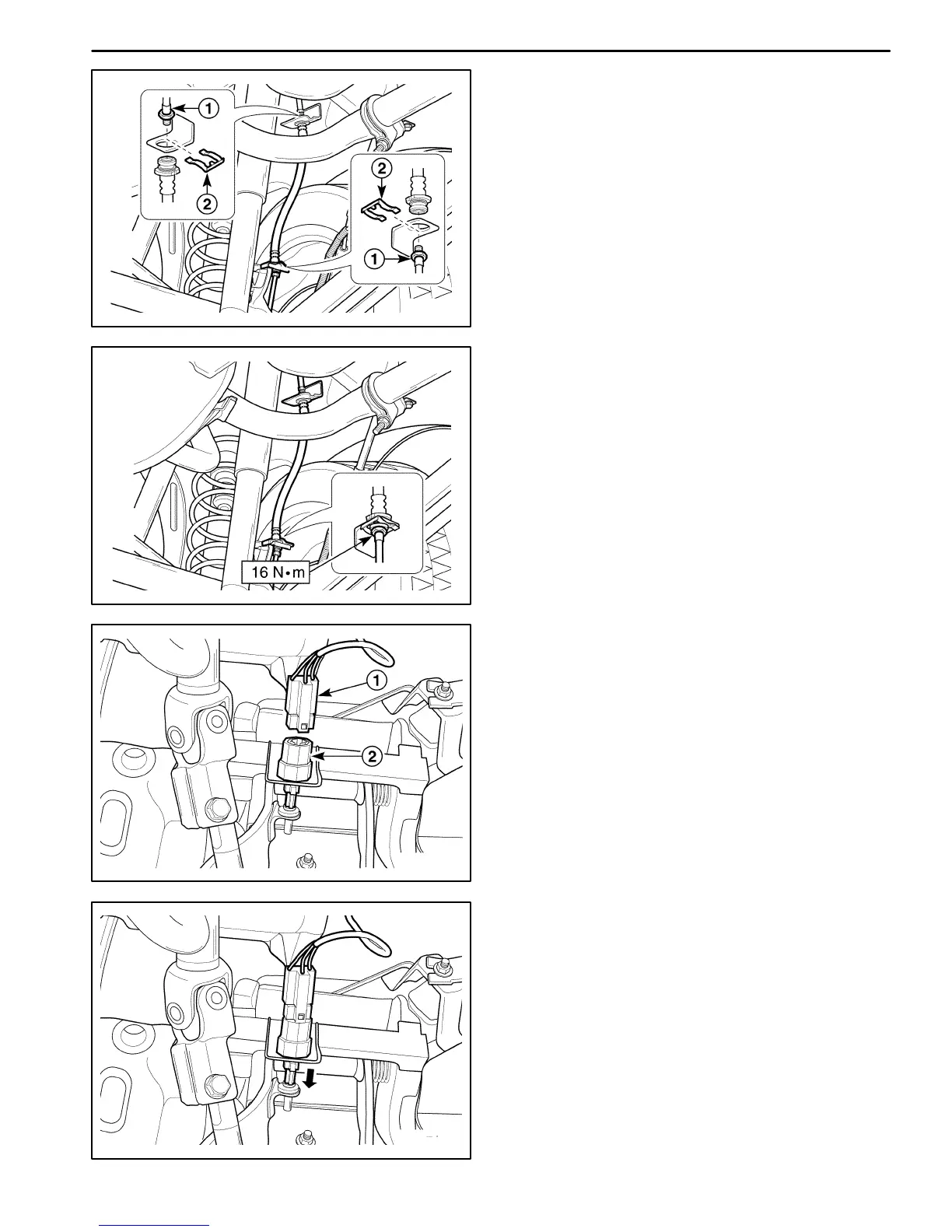 1
2
2
1

16 N•m

1
2