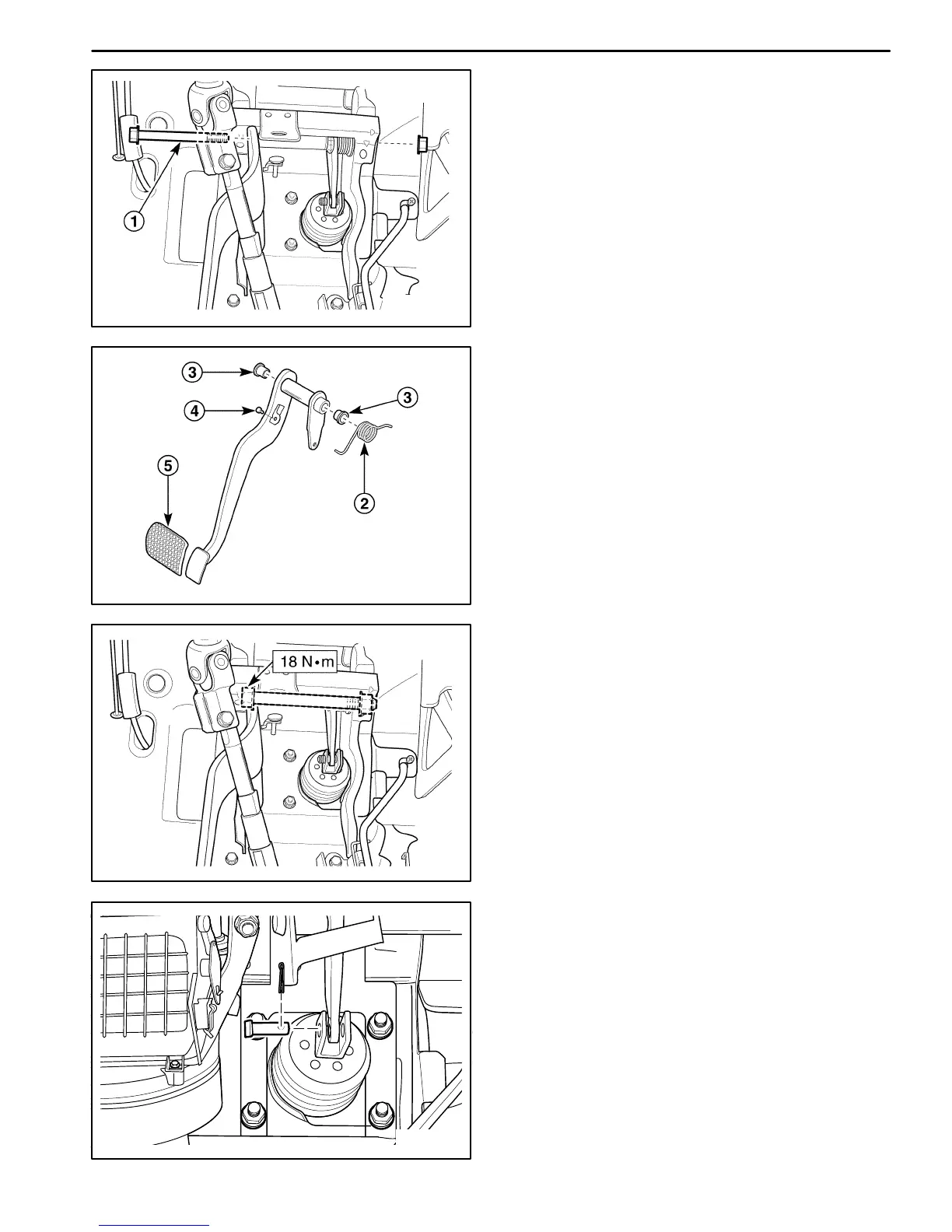 1

3

4

3

5

2

18 N•m