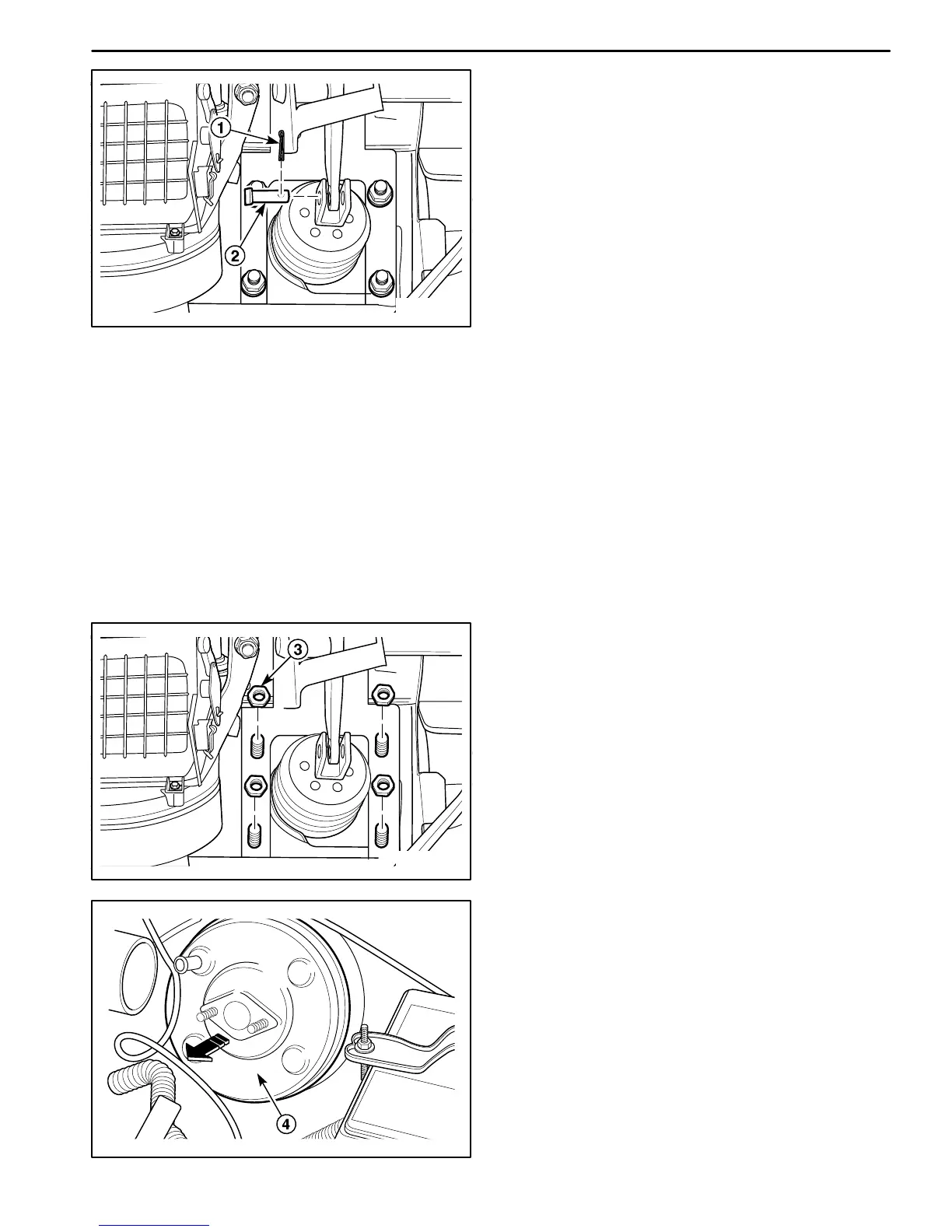 1
2
3
4