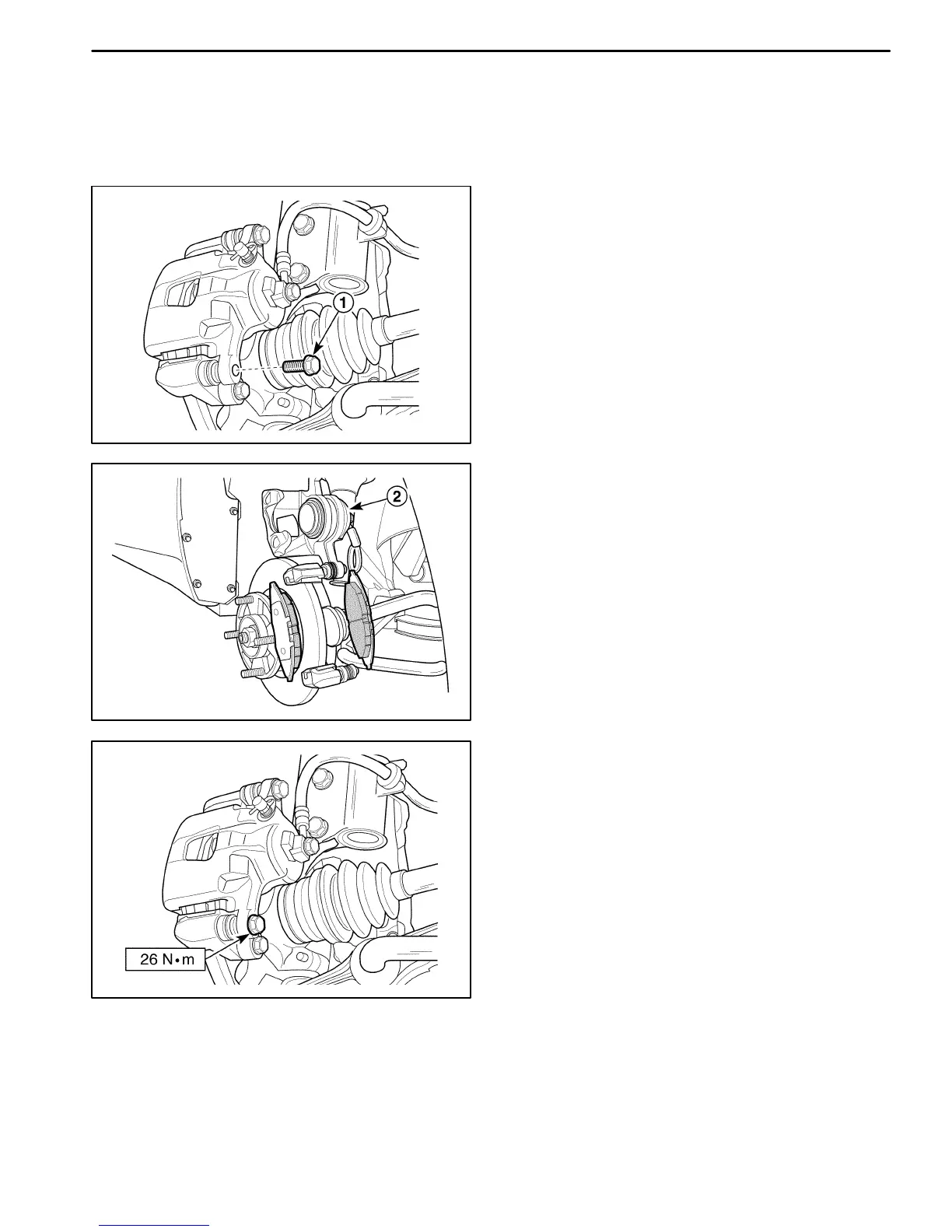 1

2

26 N•m