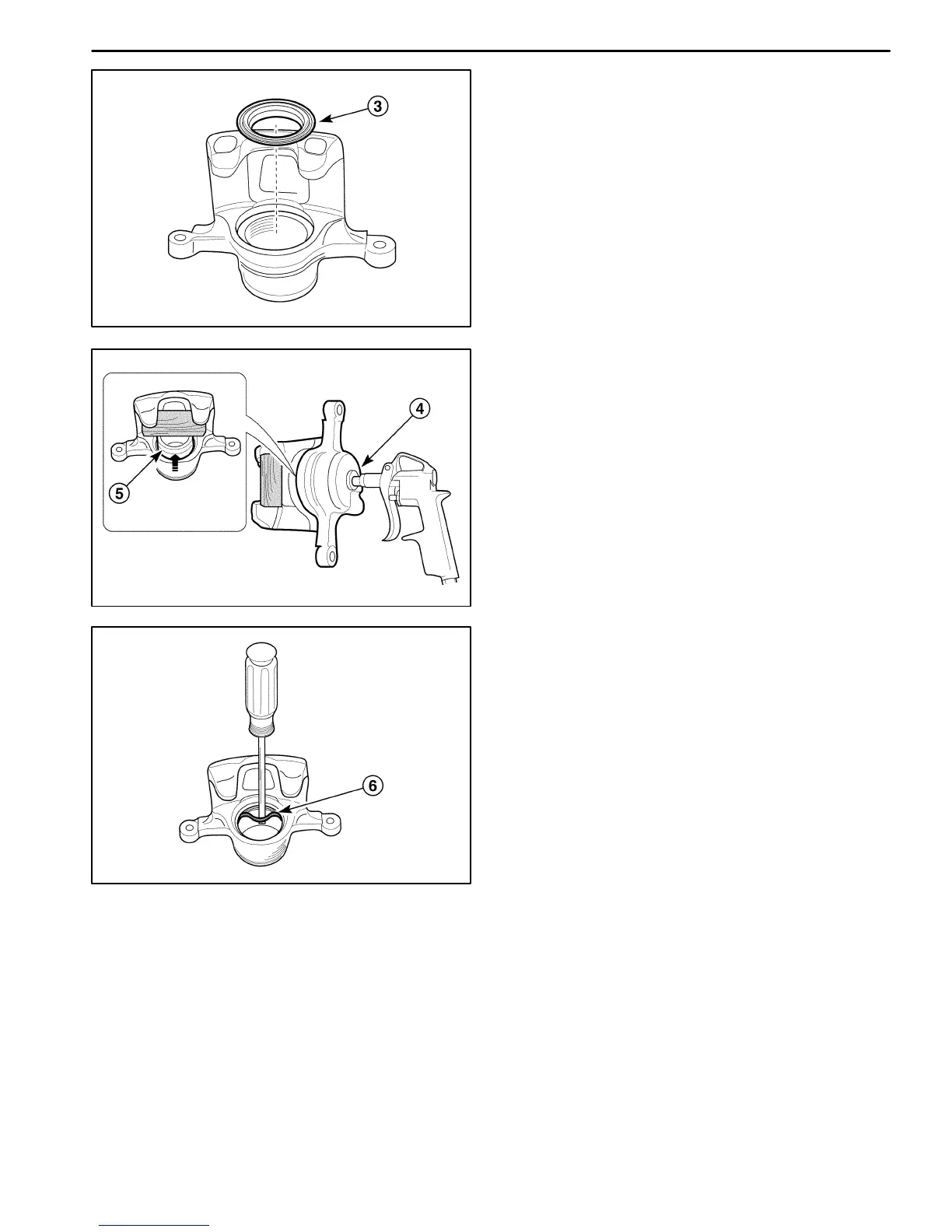 3

4

5

6