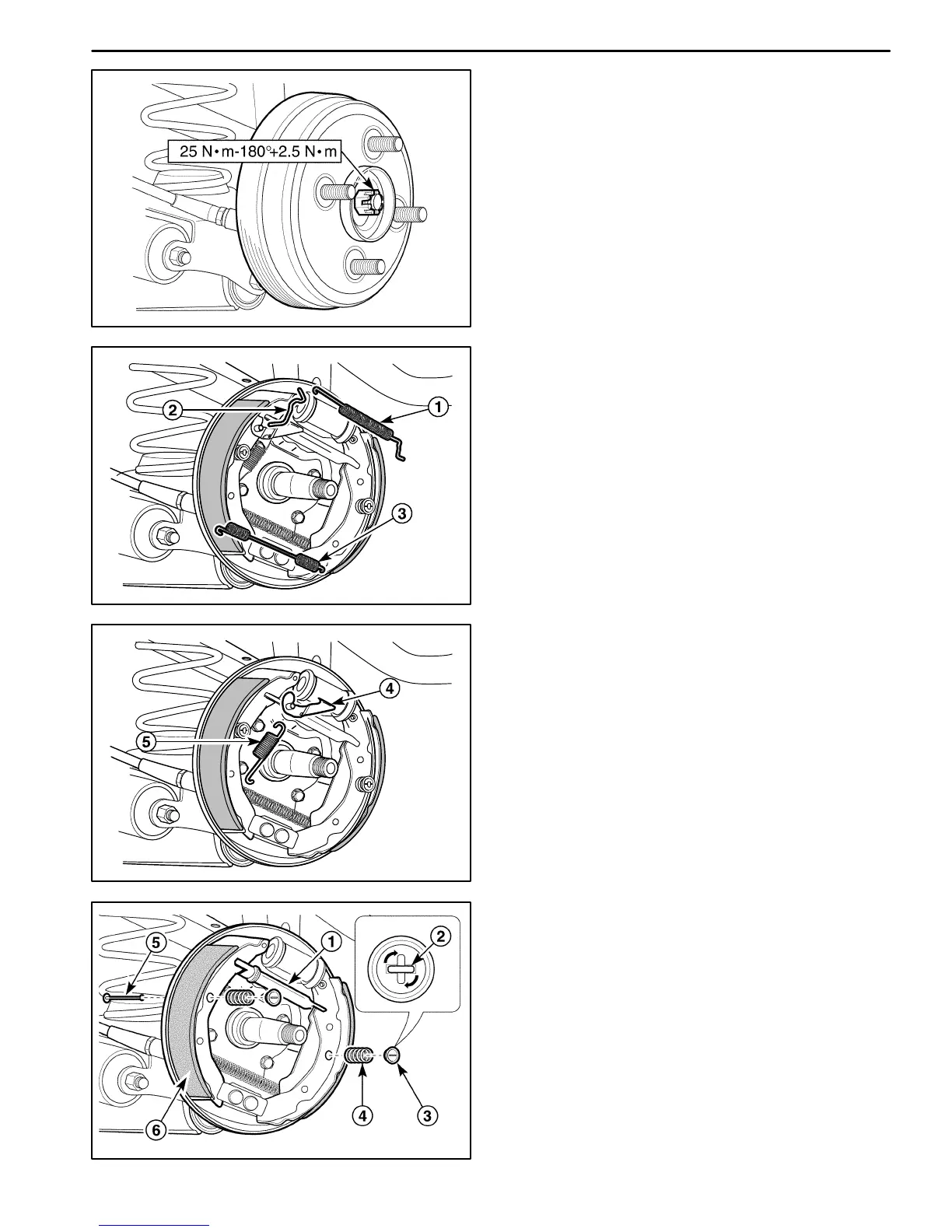 25 N•m-180°+2.5 N•m

2
1
3

4
5

5
1
2
4
3
6